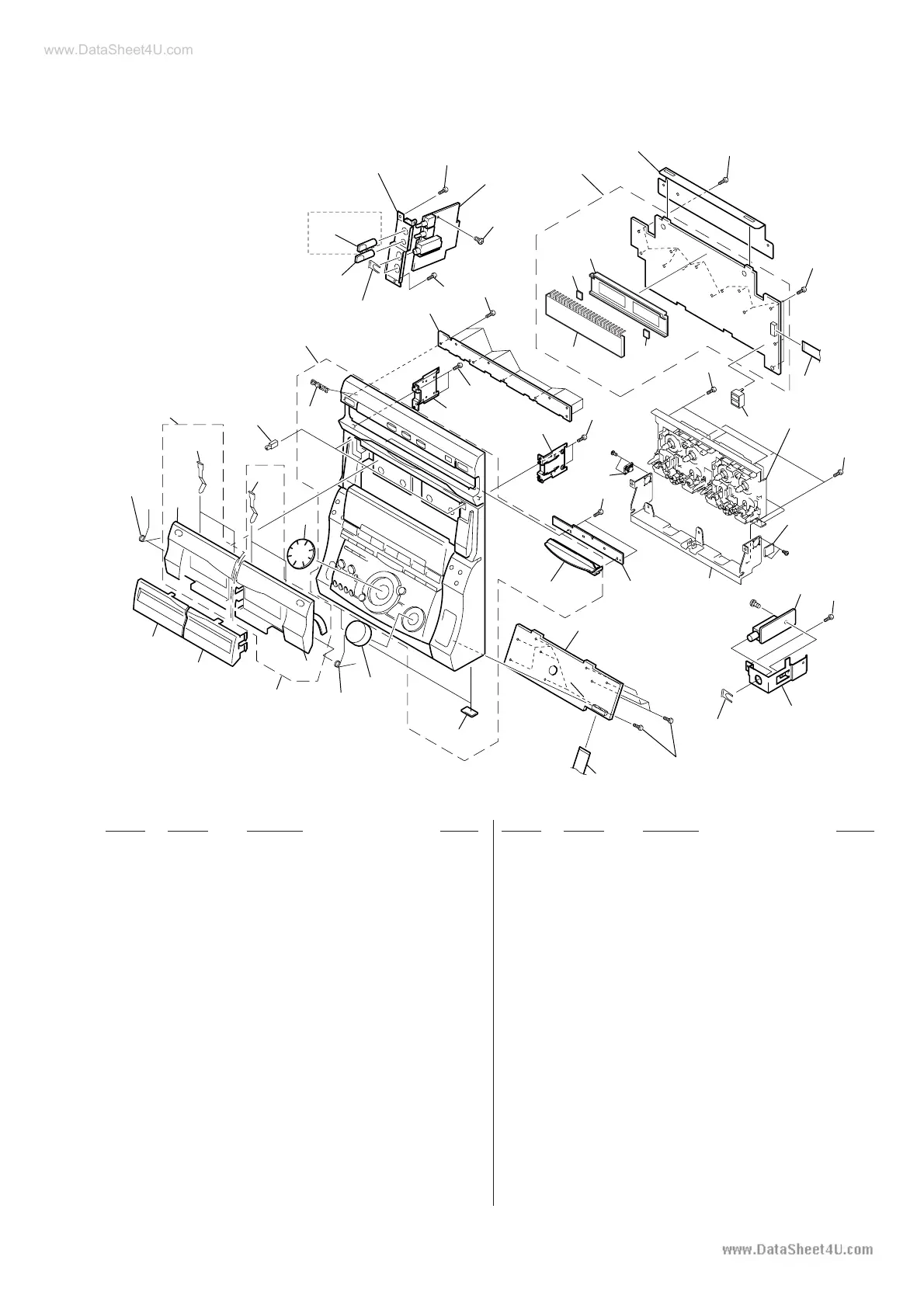 www.DataSheet4U.com

www.DataSheet4U.com