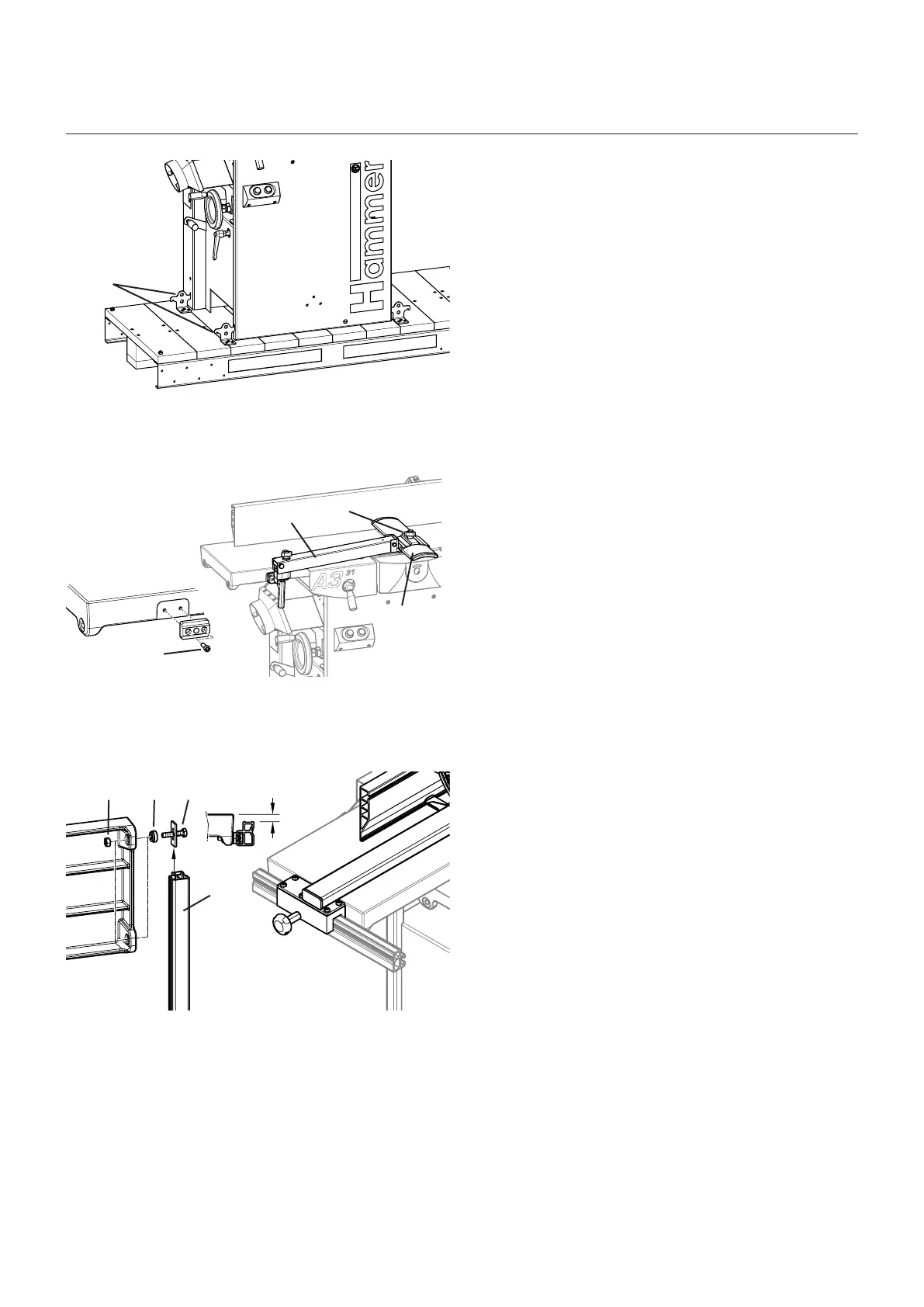 Hammer

A3 31