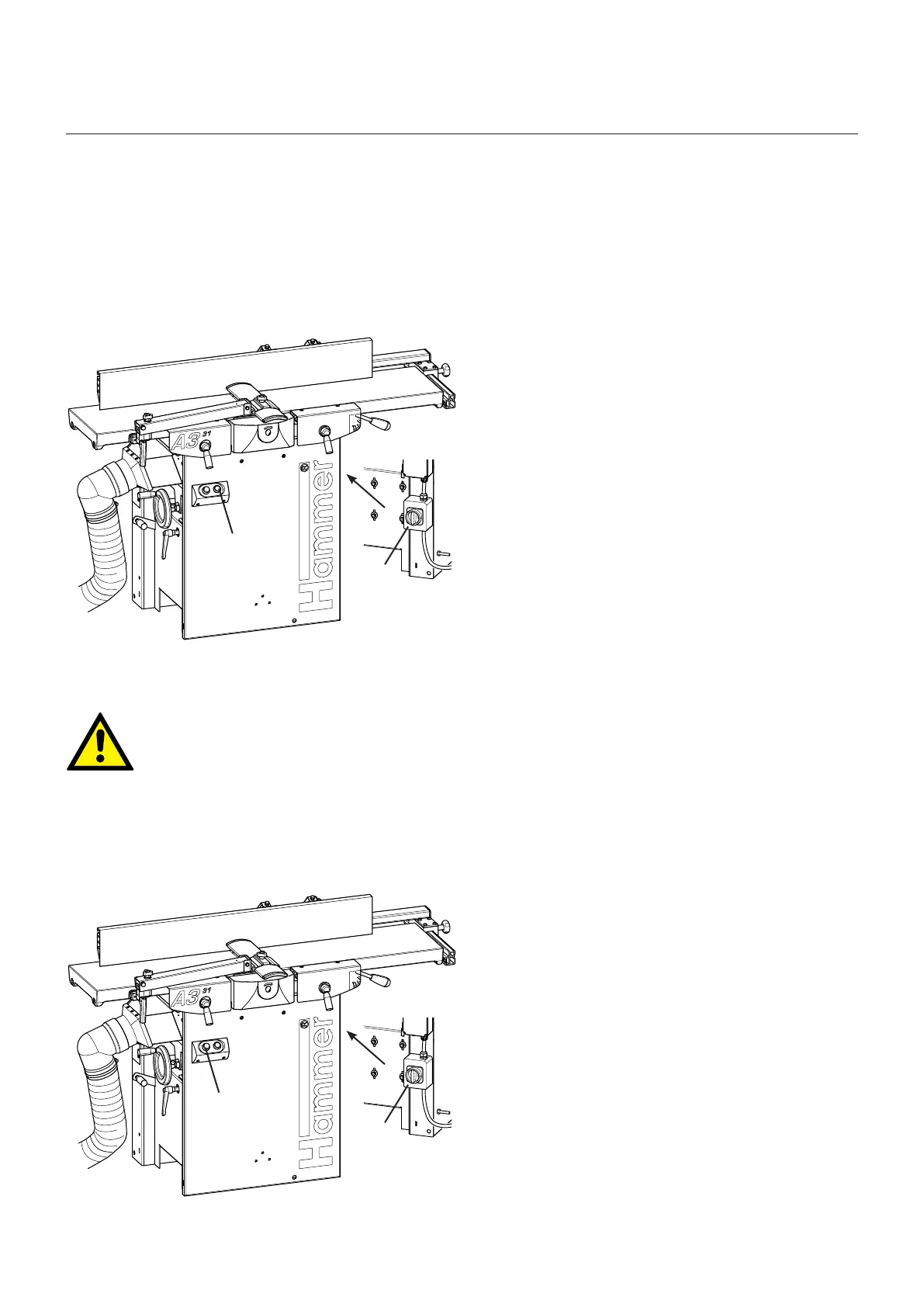 A3 31

Hammer

A3 31

Hammer