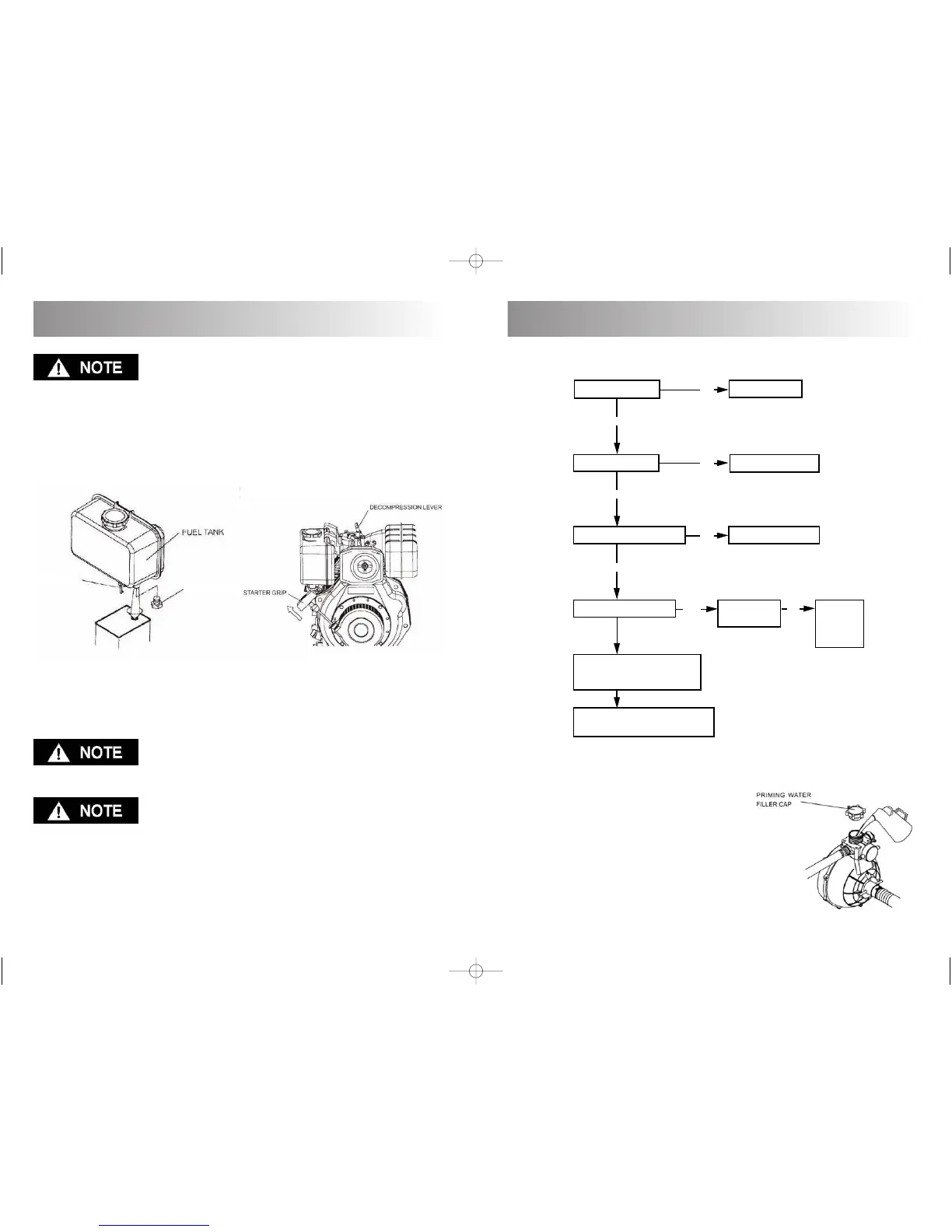 NOTE

FUEL TANK

DECOMPRESSION LEVER

STARTER GRIP

NOTE

NOTE

PRIMING WATER FILLER CAP