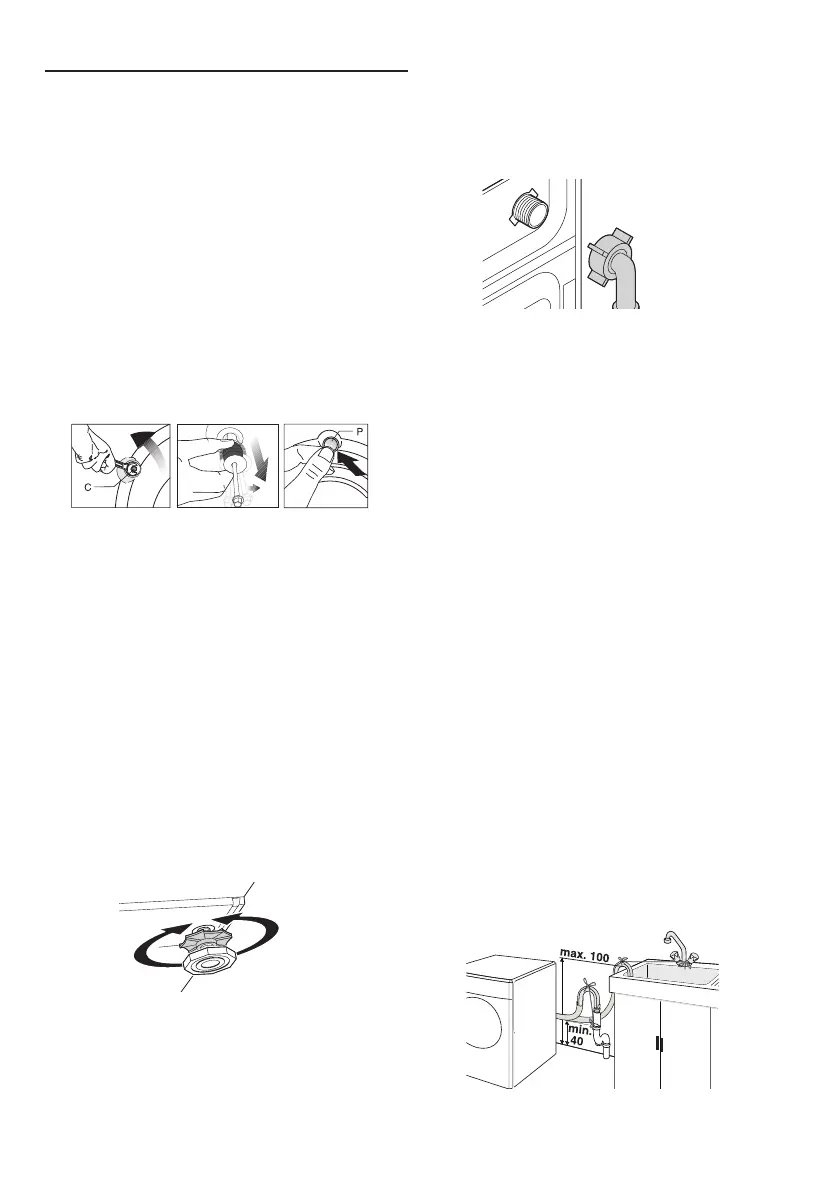 C

P

max. 100

min. 40