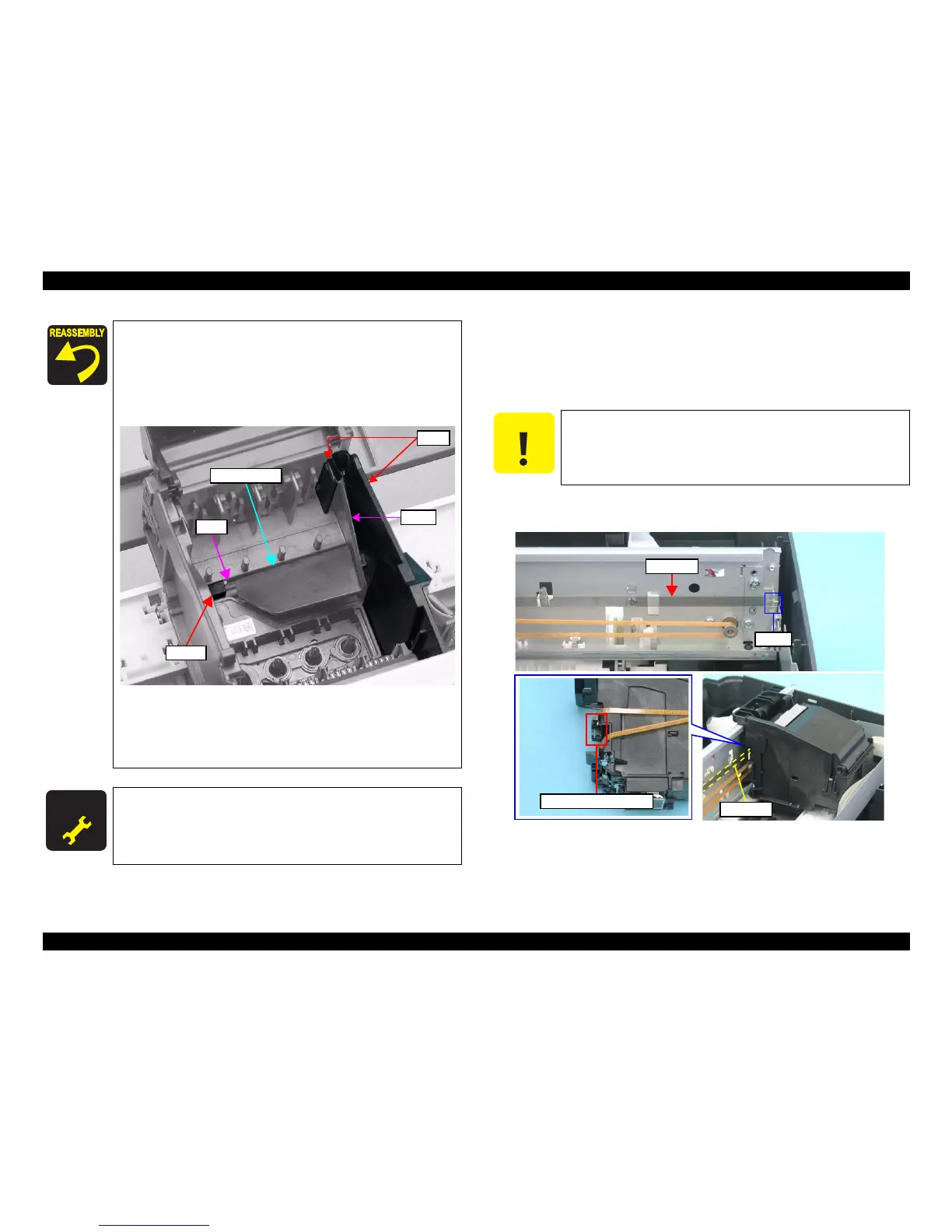 REASSEMBLY