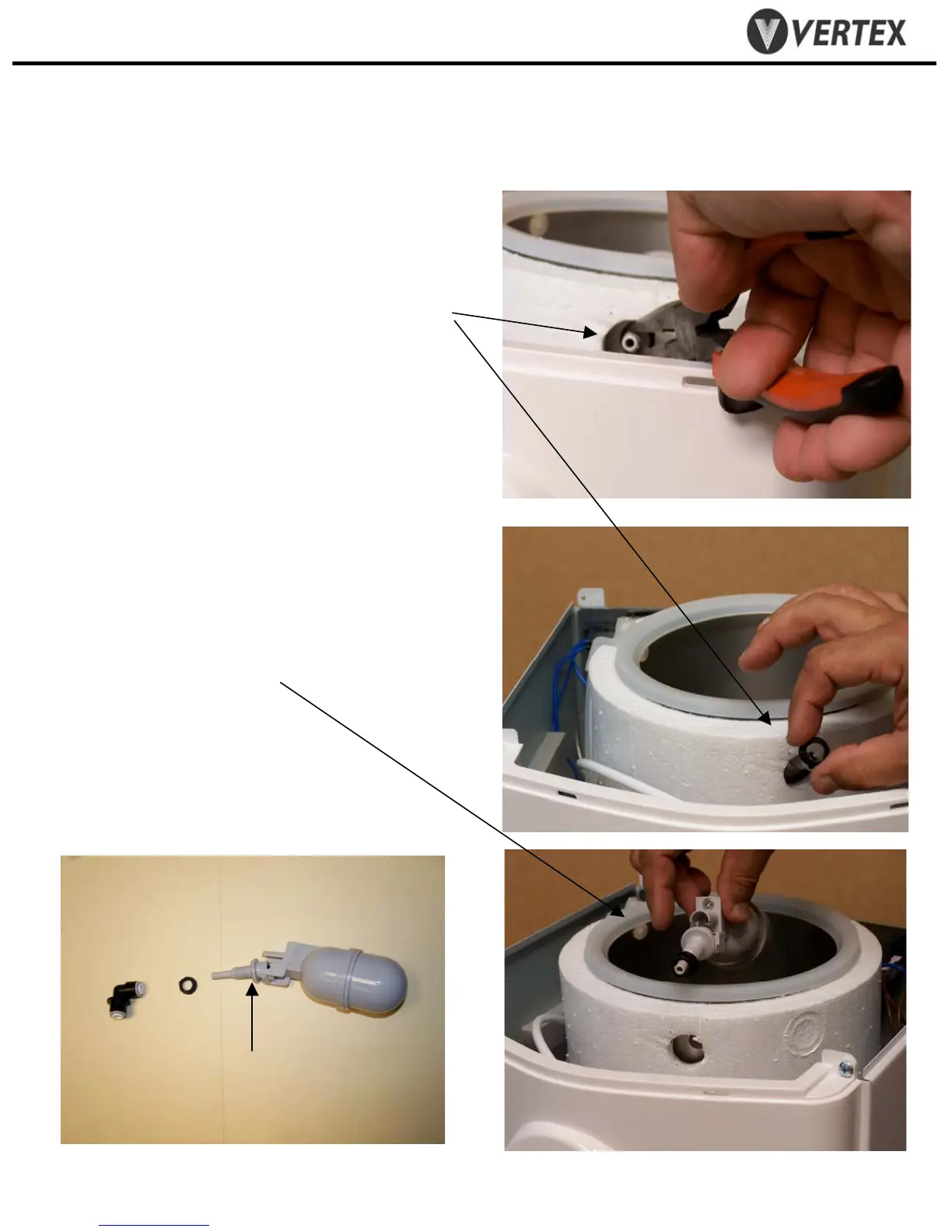 VERTEX