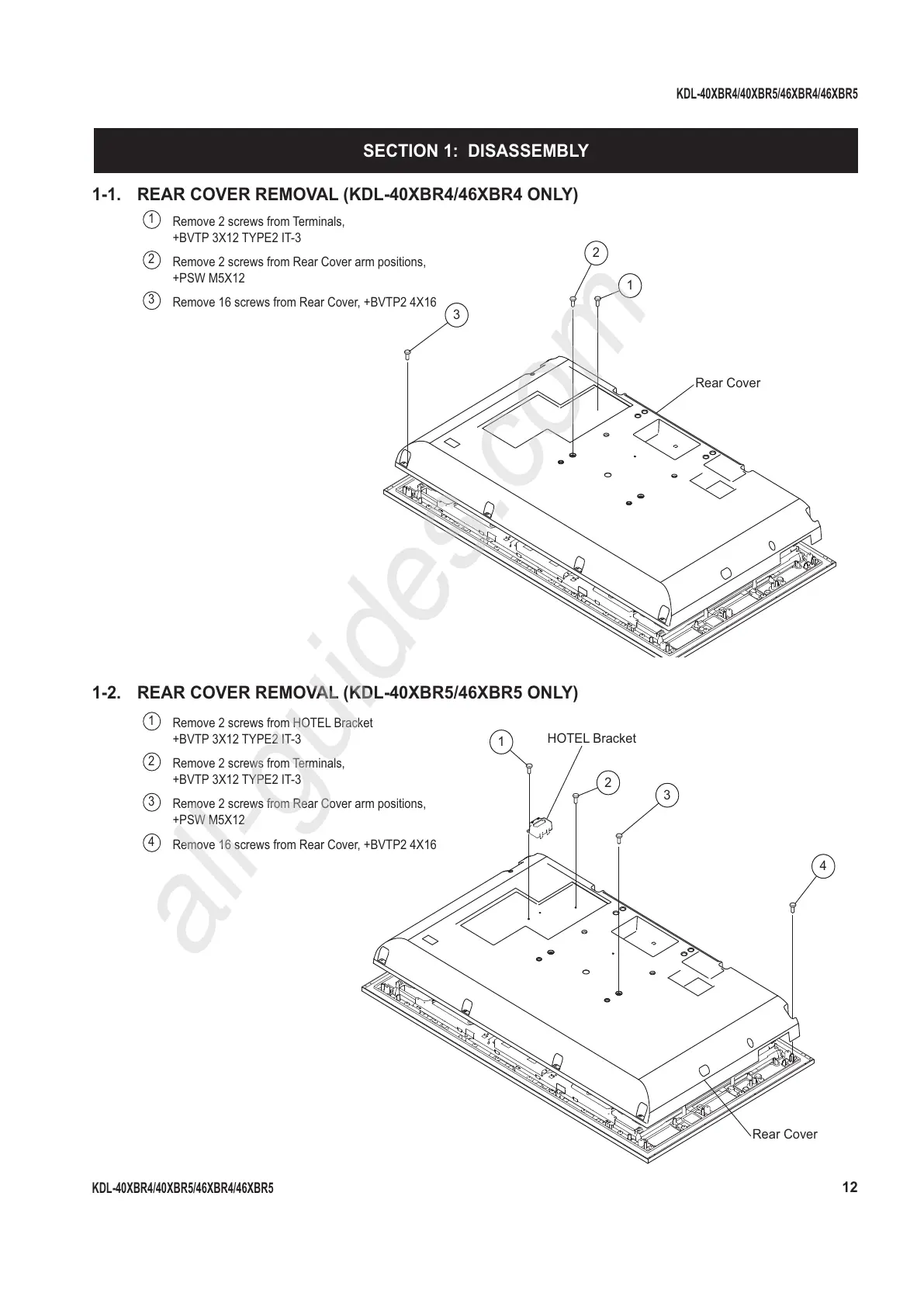 KDL-40XBR4/40XBR5/46XBR4/46XBR5

SECTION 1: DISASSEMBLY

1-1. REAR COVER REMOVAL (KDL-40XBR4/46XBR4 ONLY)

1 Remove 2 screws from Terminals, +BVTP 3X12 TYPE2 IT-3

2 Remove 2 screws from Rear Cover arm positions, +PSW M5X12

3 Remove 16 screws from Rear Cover, +BVTP2 4X16

2

1

3

Rear Cover

1-2. REAR COVER REMOVAL (KDL-40XBR5/46XBR5 ONLY)

1 Remove 2 screws from HOTEL Bracket +BVTP 3X12 TYPE2 IT-3

2 Remove 2 screws from Terminals, +BVTP 3X12 TYPE2 IT-3

3 Remove 2 screws from Rear Cover arm positions, +PSW M5X12

4 Remove 16 screws from Rear Cover, +BVTP2 4X16

1

HOTEL Bracket

2

3

4

Rear Cover

all-guides.com

KDL-40XBR4/40XBR5/46XBR4/46XBR5

12