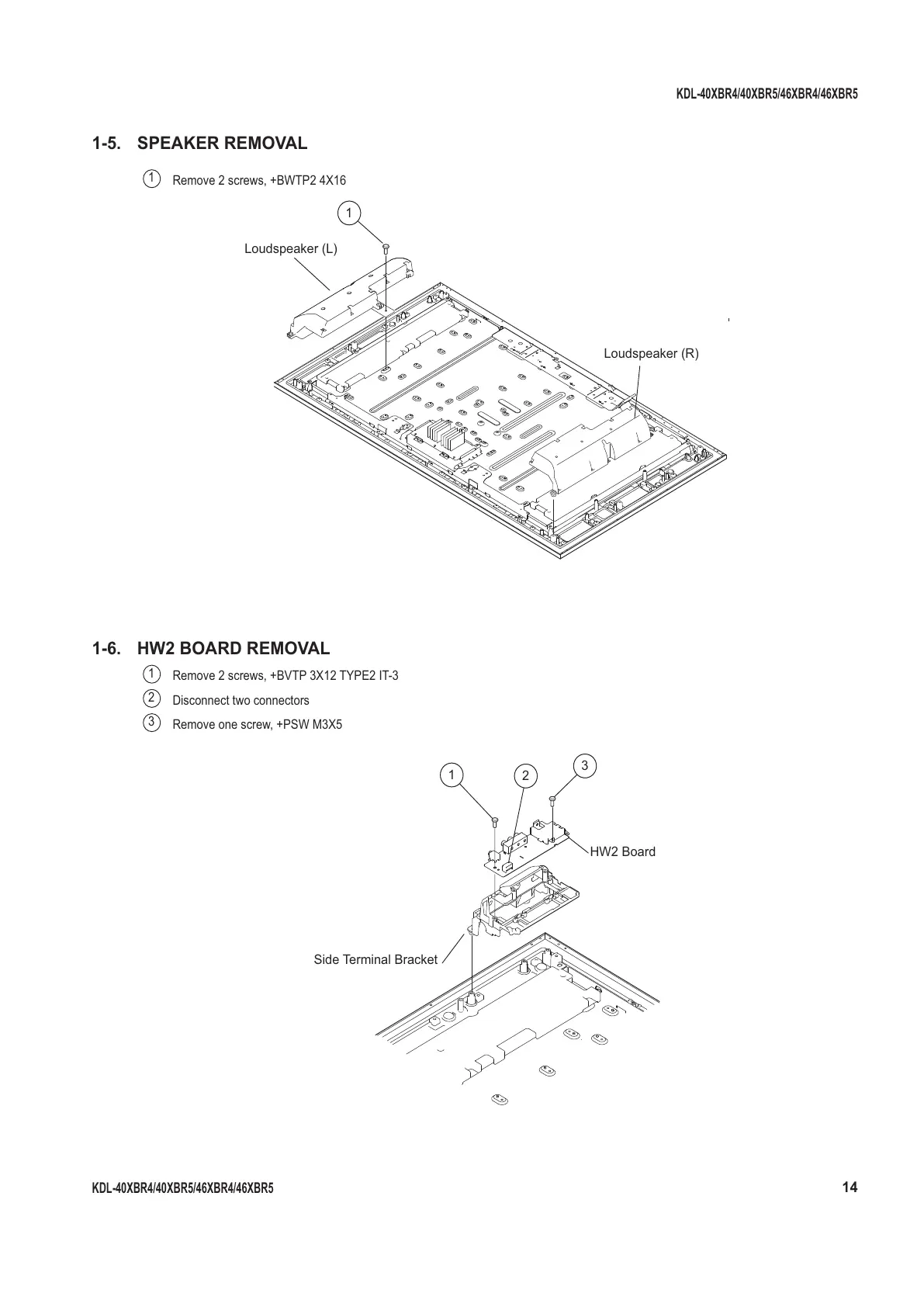 KDL-40XBR4/40XBR5/46XBR4/46XBR5

1-5. SPEAKER REMOVAL

1 Remove 2 screws, +BWTP2 4X16

1

Loudspeaker (L)

Loudspeaker (R)

1-6. HW2 BOARD REMOVAL

1 Remove 2 screws, +BVTP 3X12 TYPE2 IT-3

2 Disconnect two connectors

3 Remove one screw, +PSW M3X5

1

2

3

HW2 Board

Side Terminal Bracket

KDL-40XBR4/40XBR5/46XBR4/46XBR5

14