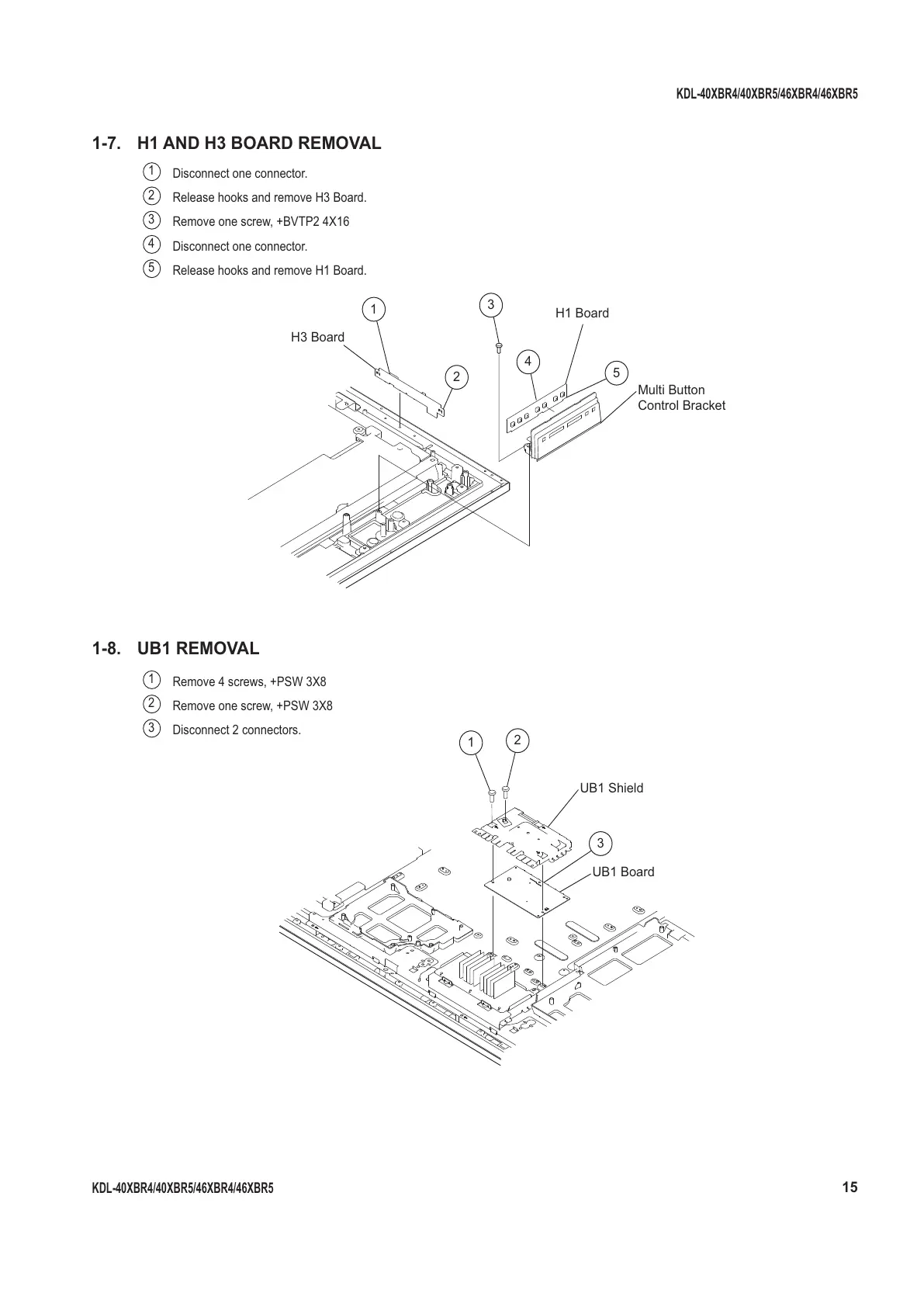 KDL-40XBR4/40XBR5/46XBR4/46XBR5

1-7. H1 AND H3 BOARD REMOVAL

1 Disconnect one connector.
2 Release hooks and remove H3 Board.
3 Remove one screw, +BVTP2 4X16
4 Disconnect one connector.
5 Release hooks and remove H1 Board.

1
3
H1 Board
H3 Board
4
2
5
Multi Button Control Bracket

1-8. UB1 REMOVAL

1 Remove 4 screws, +PSW 3X8
2 Remove one screw, +PSW 3X8
3 Disconnect 2 connectors.

1
2
UB1 Shield
3
UB1 Board

KDL-40XBR4/40XBR5/46XBR4/46XBR5
15