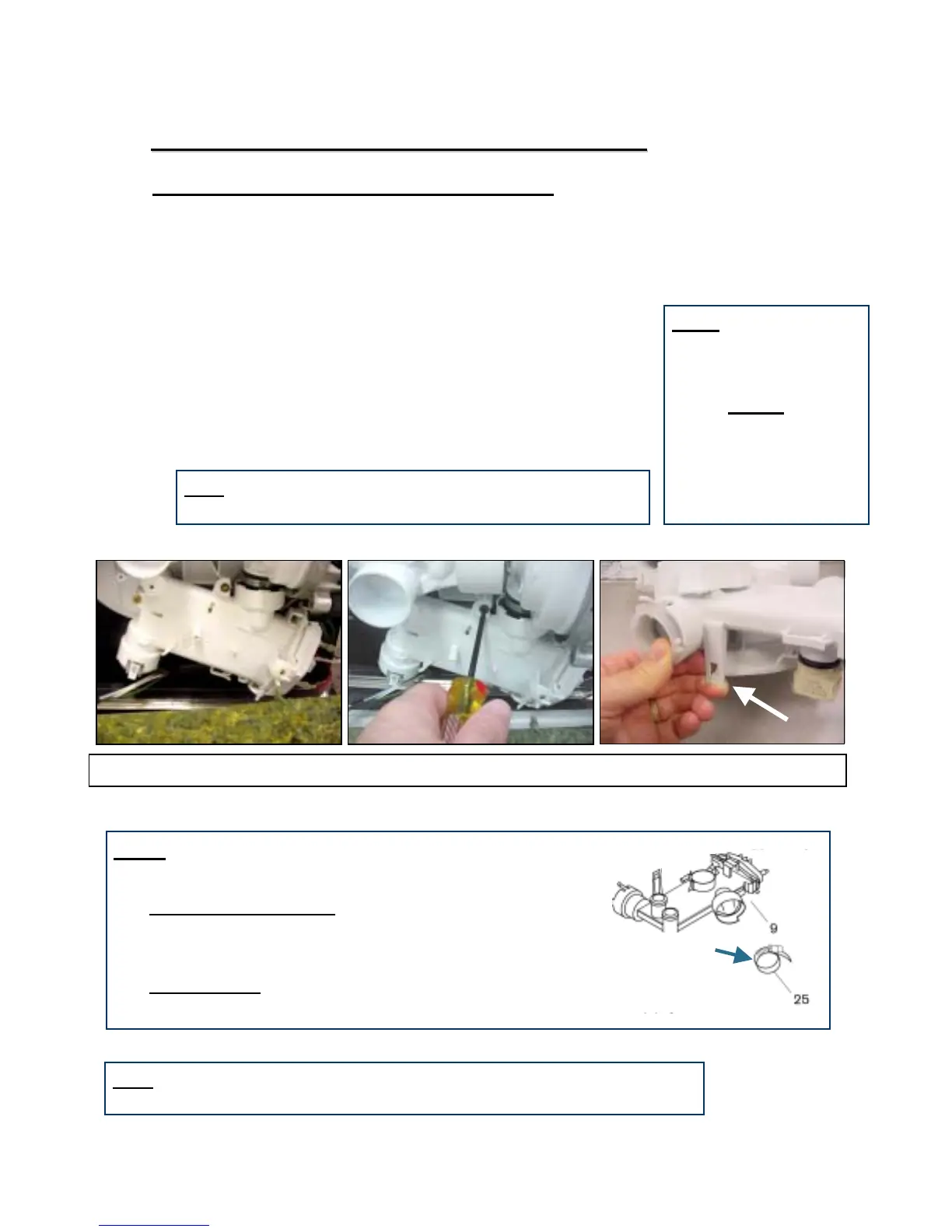 9

25