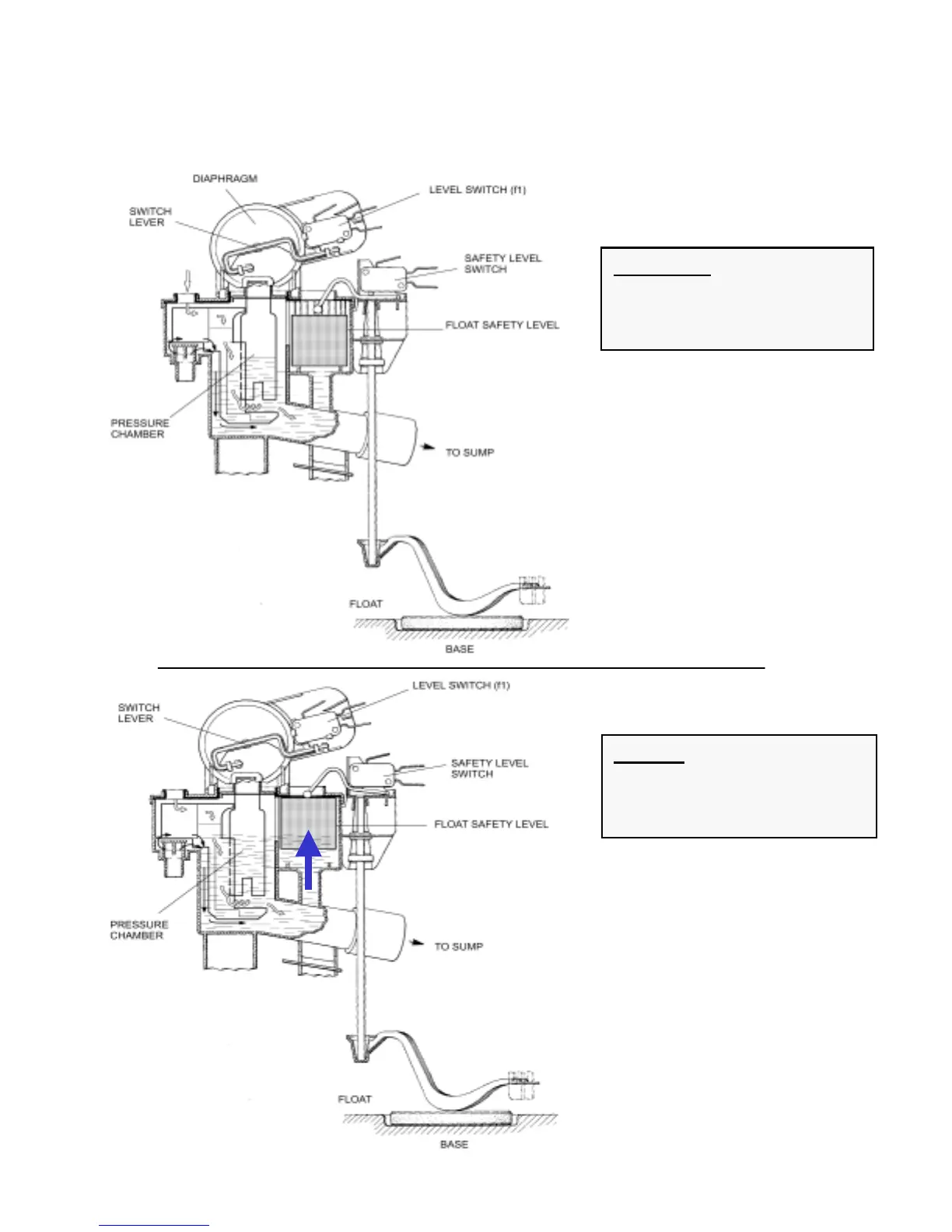 DIAPHRAGM

LEVEL SWITCH (f1)

SWITCH LEVER

SAFETY LEVEL SWITCH

FLOAT SAFETY LEVEL

PRESSURE CHAMBER

TO SUMP

FLOAT

BASE

LEVEL SWITCH (f1)

SWITCH LEVER

SAFETY LEVEL SWITCH

FLOAT SAFETY LEVEL

PRESSURE CHAMBER

TO SUMP

FLOAT

BASE