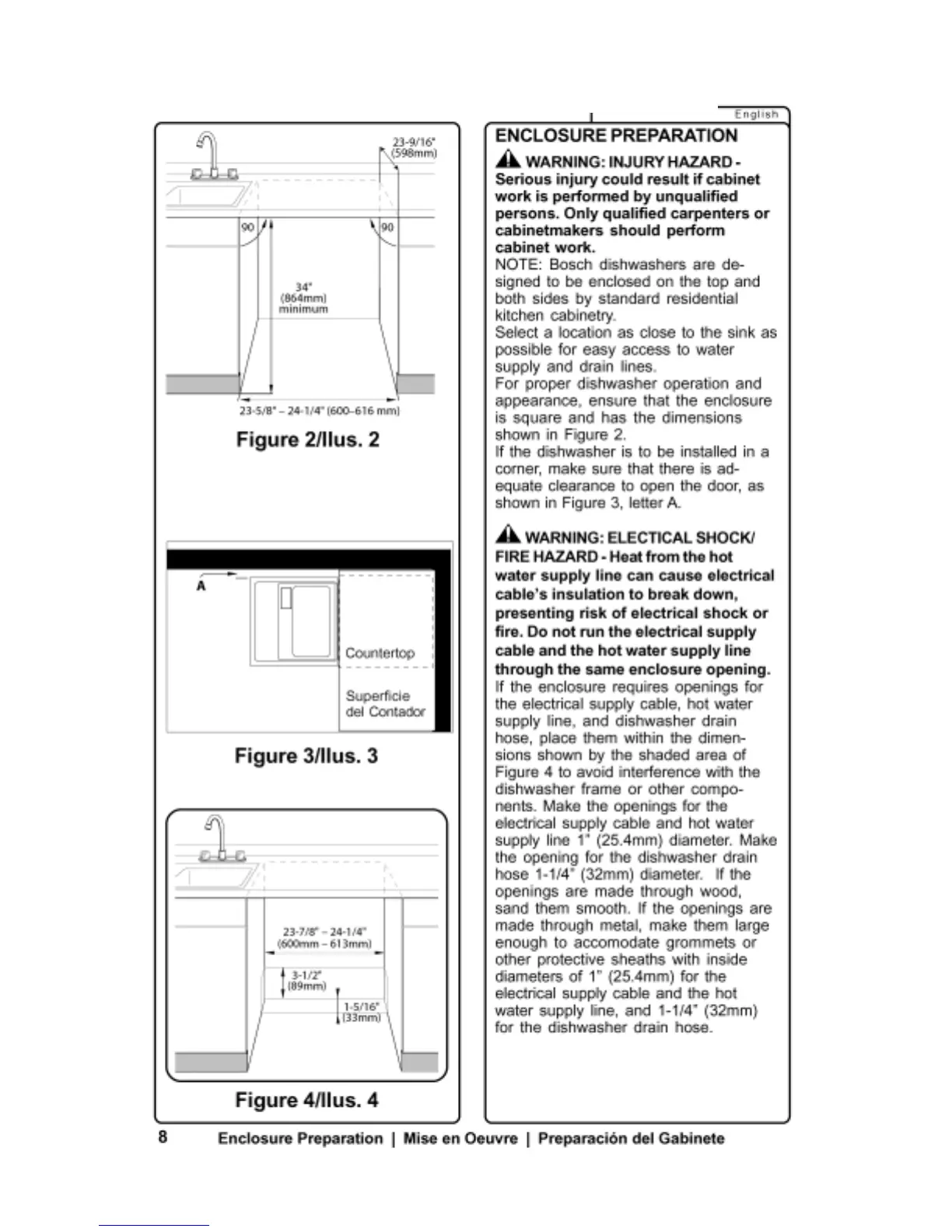 23-9/16"
(598mm)

90

90

34"
(864mm)
minimum

23-5/8" – 24-1/4" (600–616 mm)

Figure 2/Ilus. 2

A

Countertop

Superficie del Contador

Figure 3/Ilus. 3

23-7/8" – 24-1/4"
(600mm – 613mm)

3-1/2"
(89mm)

1-5/16"
(33mm)

Figure 4/Ilus. 4

English

ENCLOSURE PREPARATION

WARNING: INJURY HAZARD - Serious injury could result if cabinet work is performed by unqualified persons. Only qualified carpenters or cabinetmakers should perform cabinet work.

NOTE: Bosch dishwashers are designed to be enclosed on the top and both sides by standard residential kitchen cabinetry.

Select a location as close to the sink as possible for easy access to water supply and drain lines.

For proper dishwasher operation and appearance, ensure that the enclosure is square and has the dimensions shown in Figure 2.

If the dishwasher is to be installed in a corner, make sure that there is adequate clearance to open the door, as shown in Figure 3, letter A.

WARNING: ELECTICAL SHOCK/ FIRE HAZARD - Heat from the hot water supply line can cause electrical cable's insulation to break down, presenting risk of electrical shock or fire. Do not run the electrical supply cable and the hot water supply line through the same enclosure opening.

If the enclosure requires openings for the electrical supply cable, hot water supply line, and dishwasher drain hose, place them within the dimensions shown by the shaded area of Figure 4 to avoid interference with the dishwasher frame or other components. Make the openings for the electrical supply cable and hot water supply line 1" (25.4mm) diameter. Make the opening for the dishwasher drain hose 1-1/4" (32mm) diameter. If the openings are made through wood, sand them smooth. If the openings are made through metal, make them large enough to accomodate grommets or other protective sheaths with inside diameters of 1" (25.4mm) for the electrical supply cable and the hot water supply line, and 1-1/4" (32mm) for the dishwasher drain hose.

8 Enclosure Preparation | Mise en Oeuvre | Preparación del Gabinete