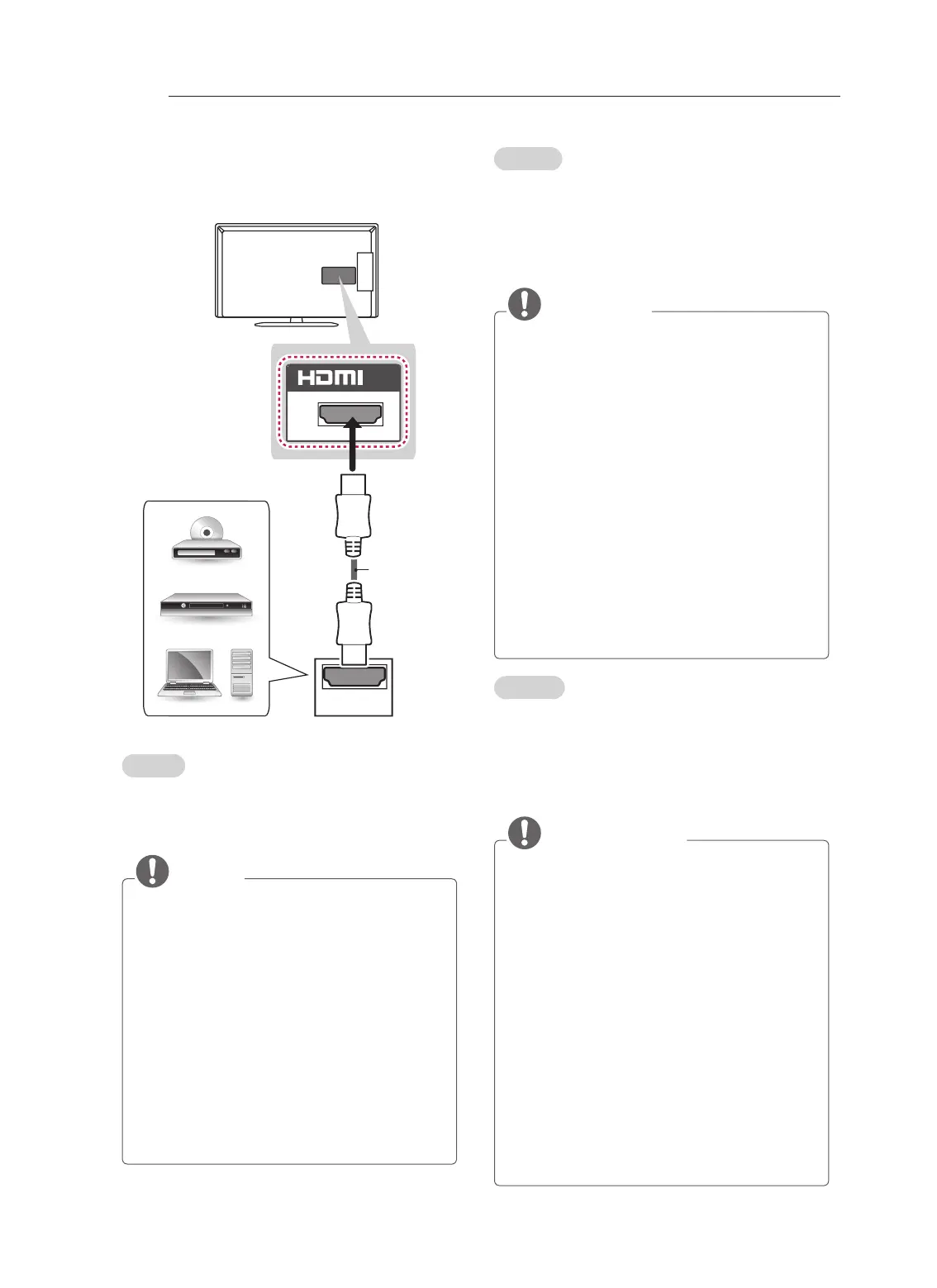 HDMI