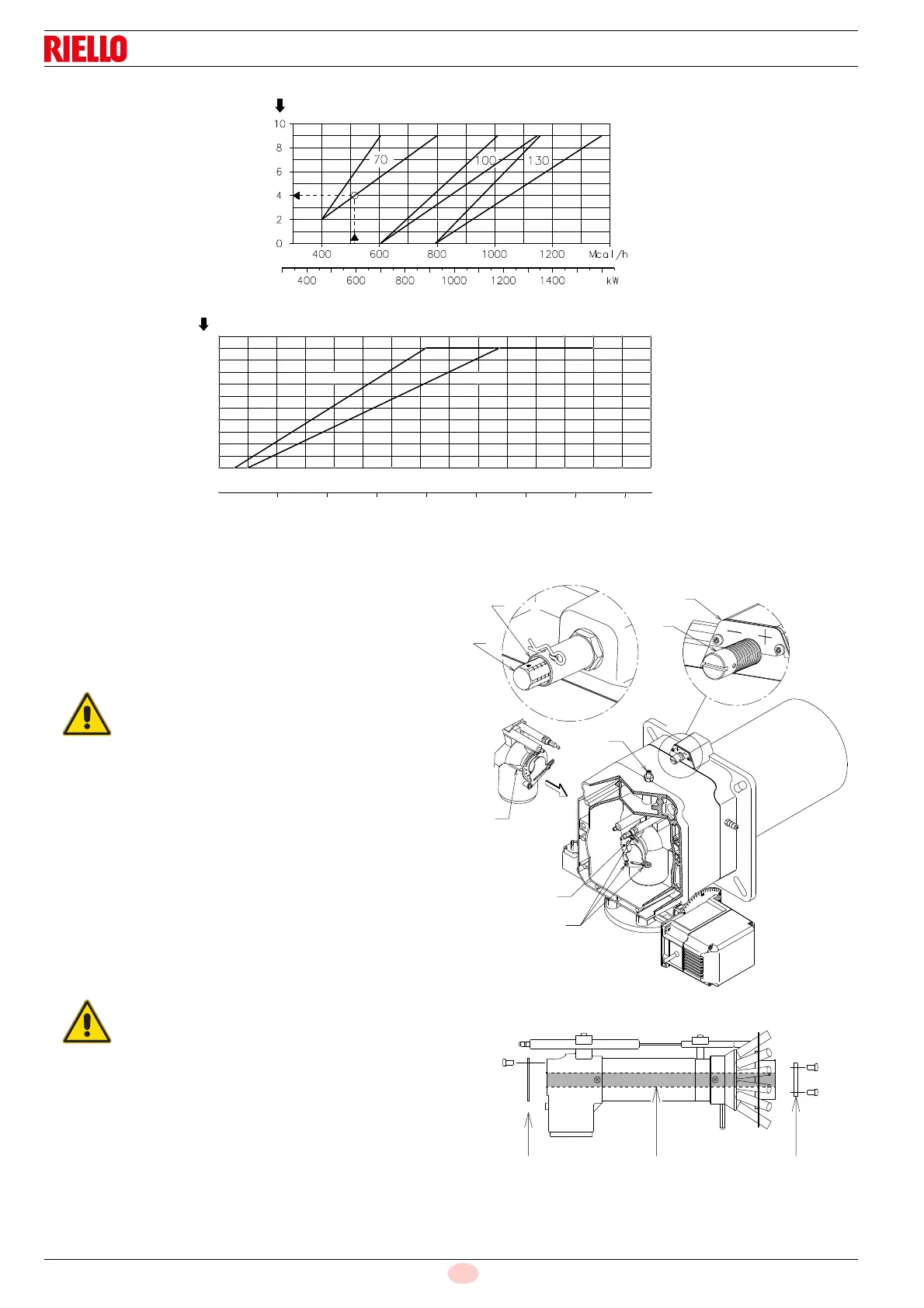 RIELLO

10
8
6
4
2
0
70
100
130
400
600
800
1000
1200
Mcal/h
400
600
800
1000
1200
1400
kW