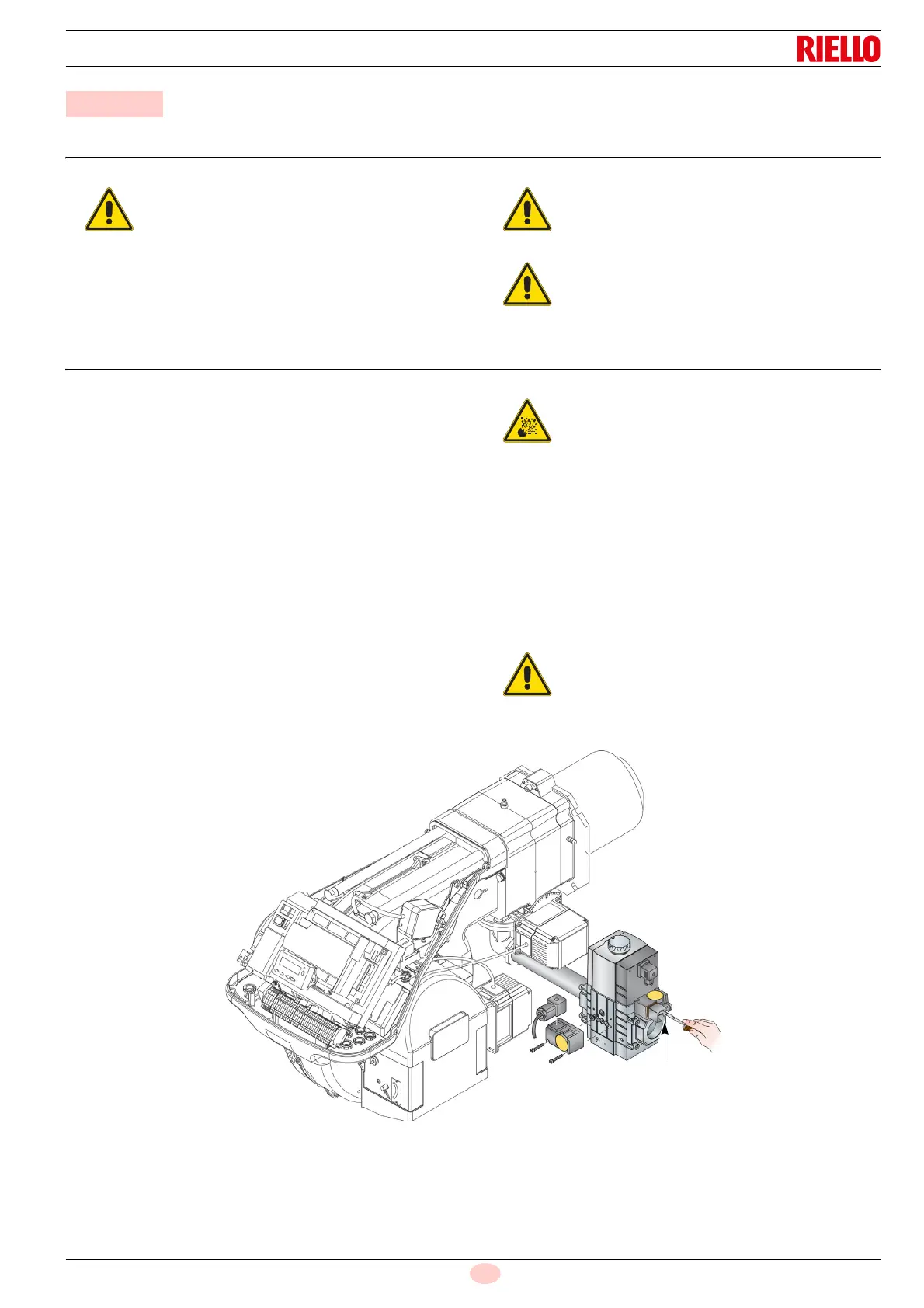 RIELLO