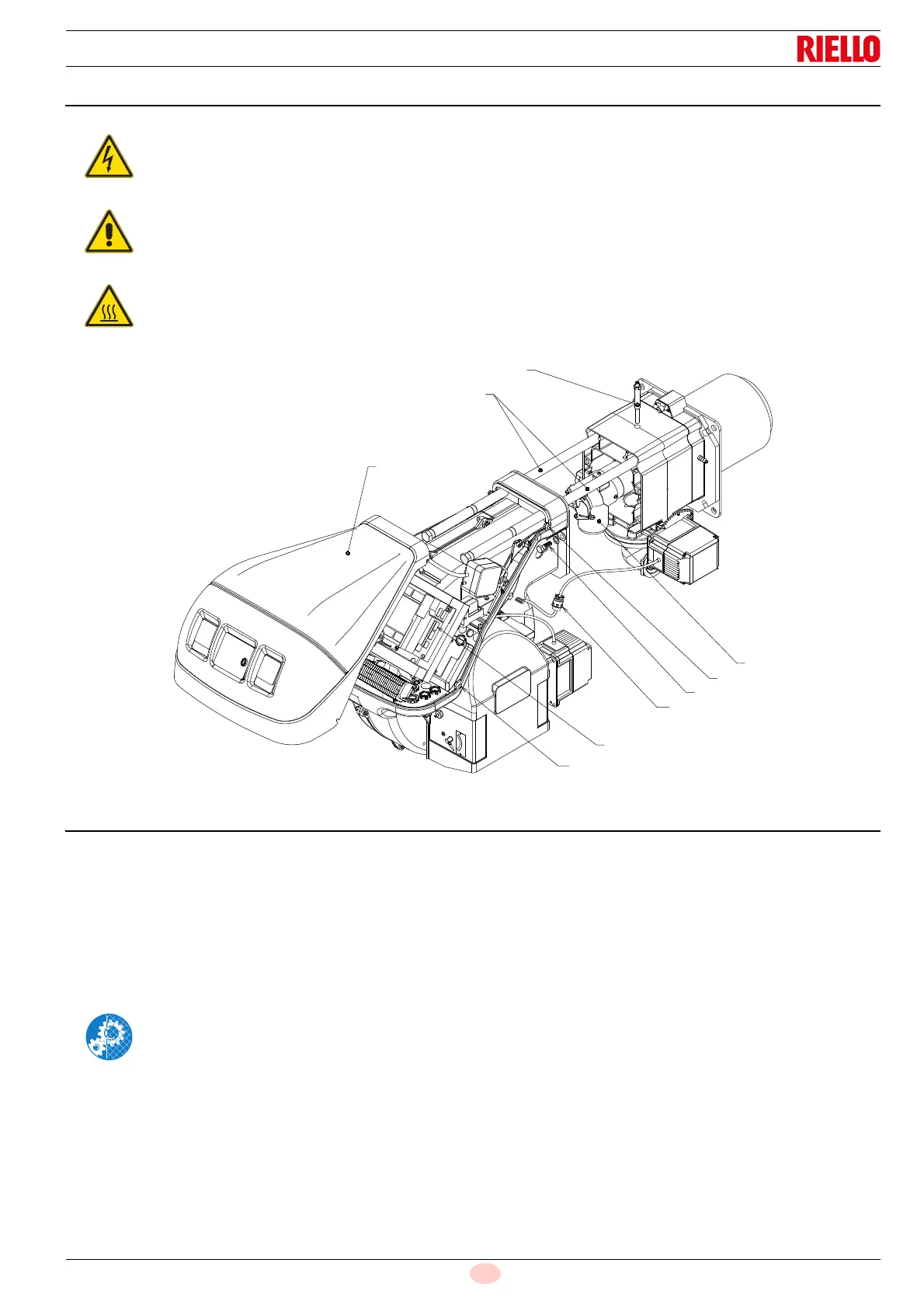 RIELLO