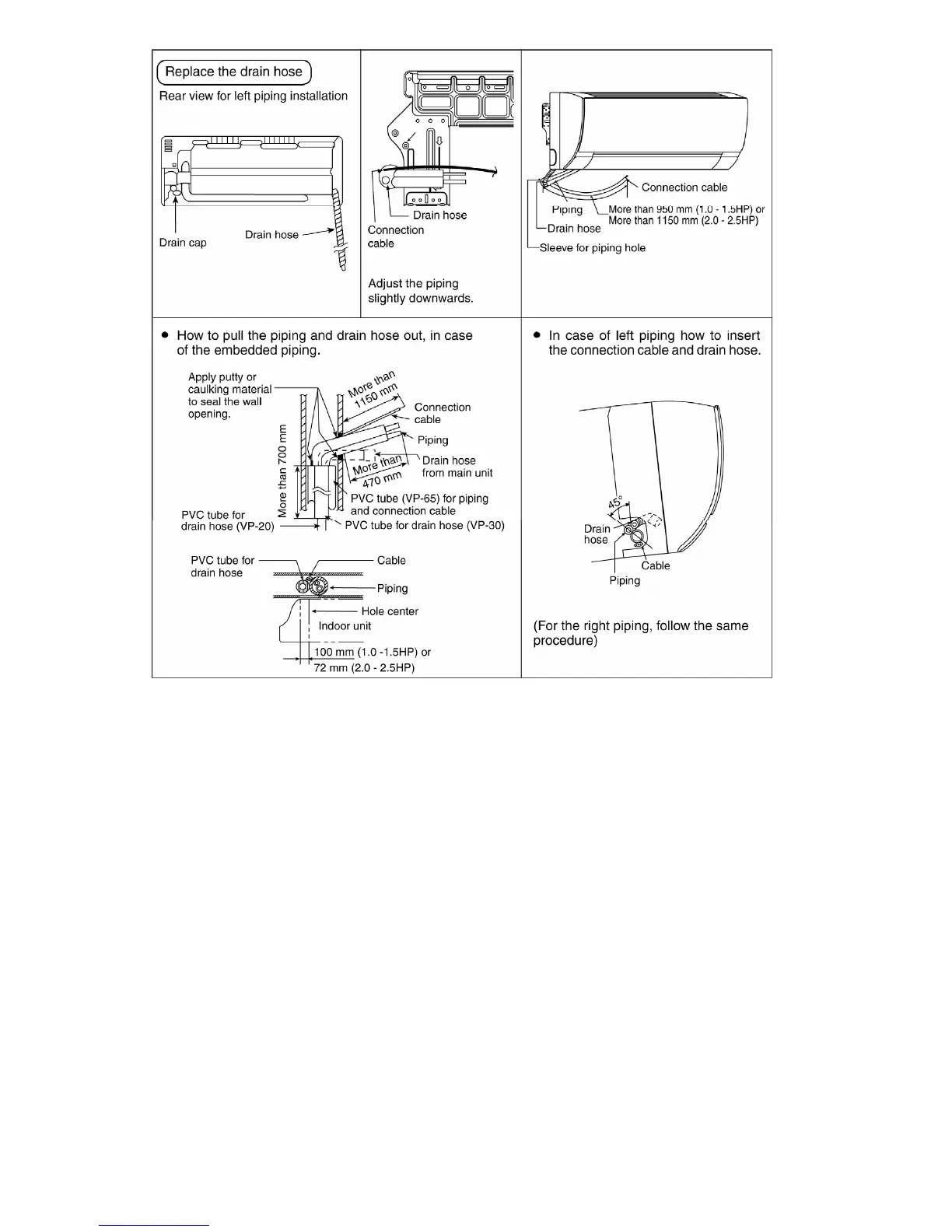 Replace the drain hose

Rear view for left piping installation

Drain cap

Drain hose

Drain hose

Connection cable

Adjust the piping slightly downwards.

Connection cable

Piping

More than 950 mm (1.0 - 1.5HP) or More than 1150 mm (2.0 - 2.5HP)

Drain hose

Sleeve for piping hole

● How to pull the piping and drain hose out, in case of the embedded piping.

Apply putty or caulking material to seal the wall opening.

More than 1150 mm

Connection cable

Piping

Drain hose from main unit

More than 470 mm

More than 700 mm

PVC tube (VP-65) for piping and connection cable

PVC tube for drain hose (VP-20)

PVC tube for drain hose (VP-30)

PVC tube for drain hose

Cable

Piping

Hole center

Indoor unit

100 mm (1.0 -1.5HP) or 72 mm (2.0 - 2.5HP)

● In case of left piping how to insert the connection cable and drain hose.

45°

Drain hose

Cable

Piping

(For the right piping, follow the same procedure)