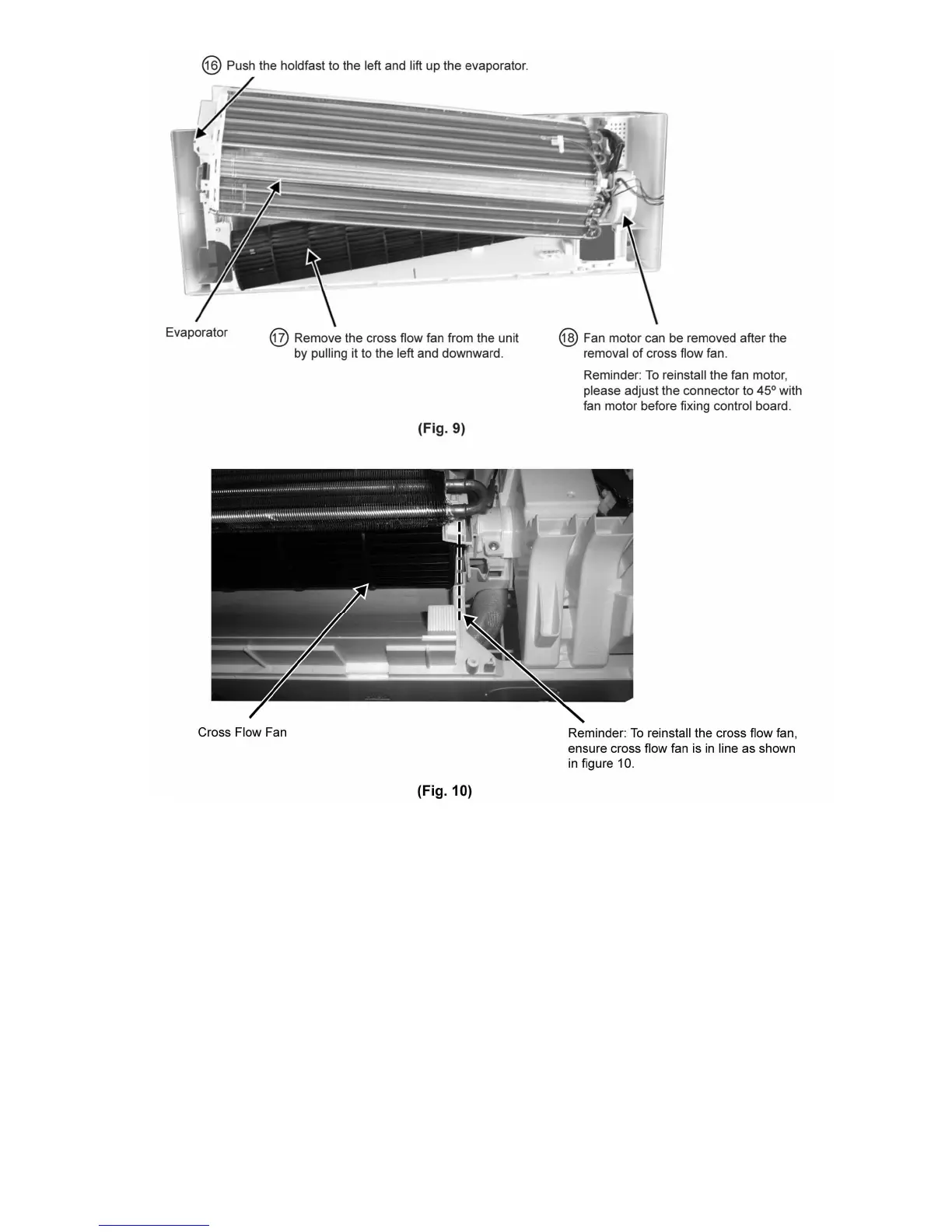 ⑯ Push the holdfast to the left and lift up the evaporator.

Evaporator

⑰ Remove the cross flow fan from the unit by pulling it to the left and downward.

⑱ Fan motor can be removed after the removal of cross flow fan.

Reminder: To reinstall the fan motor, please adjust the connector to 45º with fan motor before fixing control board.

(Fig. 9)

Cross Flow Fan

Reminder: To reinstall the cross flow fan, ensure cross flow fan is in line as shown in figure 10.

(Fig. 10)