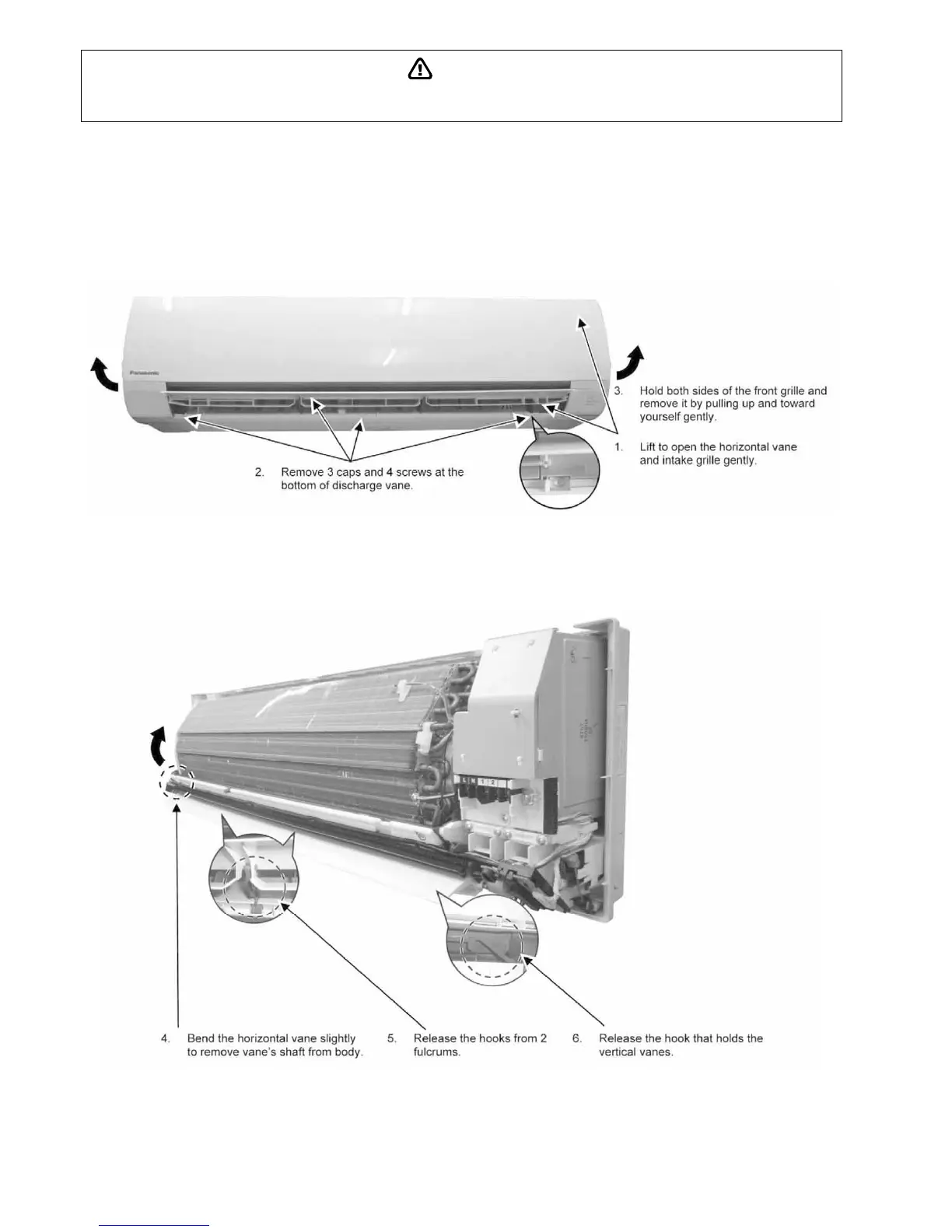 Panasonic

3. Hold both sides of the front grille and remove it by pulling up and toward yourself gently.

1. Lift to open the horizontal vane and intake grille gently.

2. Remove 3 caps and 4 screws at the bottom of discharge vane.

L N 1 2

4. Bend the horizontal vane slightly to remove vane's shaft from body.

5. Release the hooks from 2 fulcrums.

6. Release the hook that holds the vertical vanes.