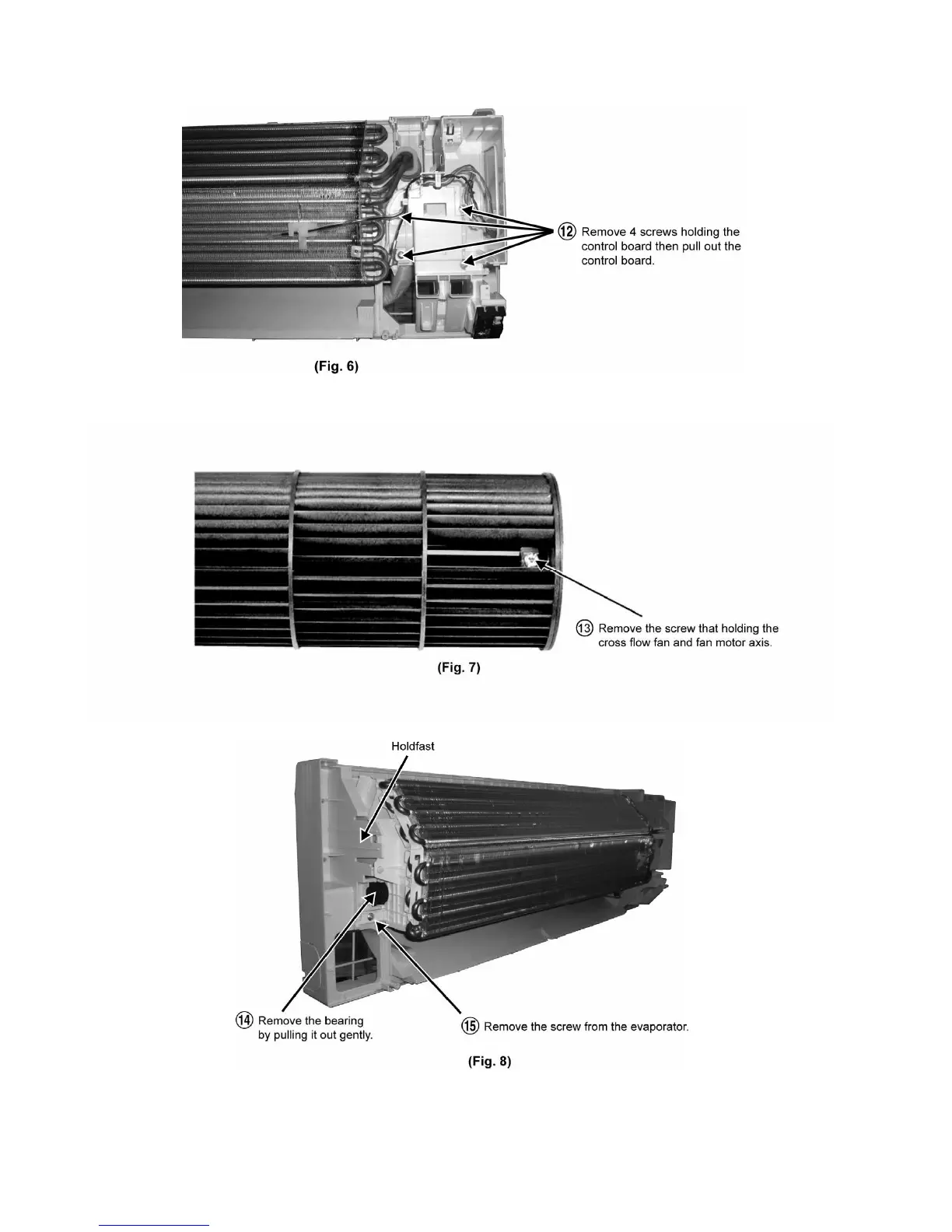 ⑫ Remove 4 screws holding the control board then pull out the control board.

(Fig. 6)

⑬ Remove the screw that holding the cross flow fan and fan motor axis.

(Fig. 7)

Holdfast

⑭ Remove the bearing by pulling it out gently.

⑮ Remove the screw from the evaporator.

(Fig. 8)