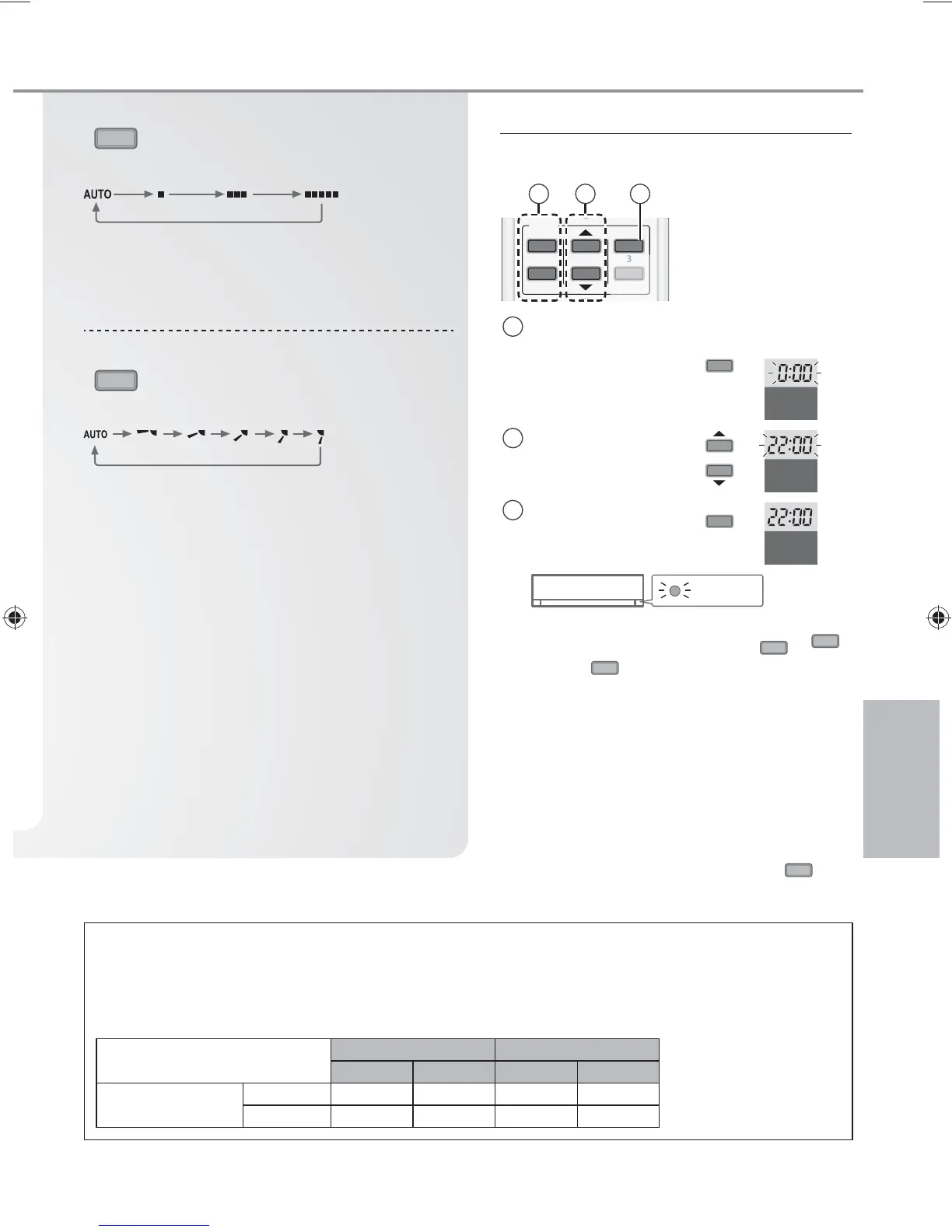 AUTO

AUTO

3

0:00

22:00

22:00