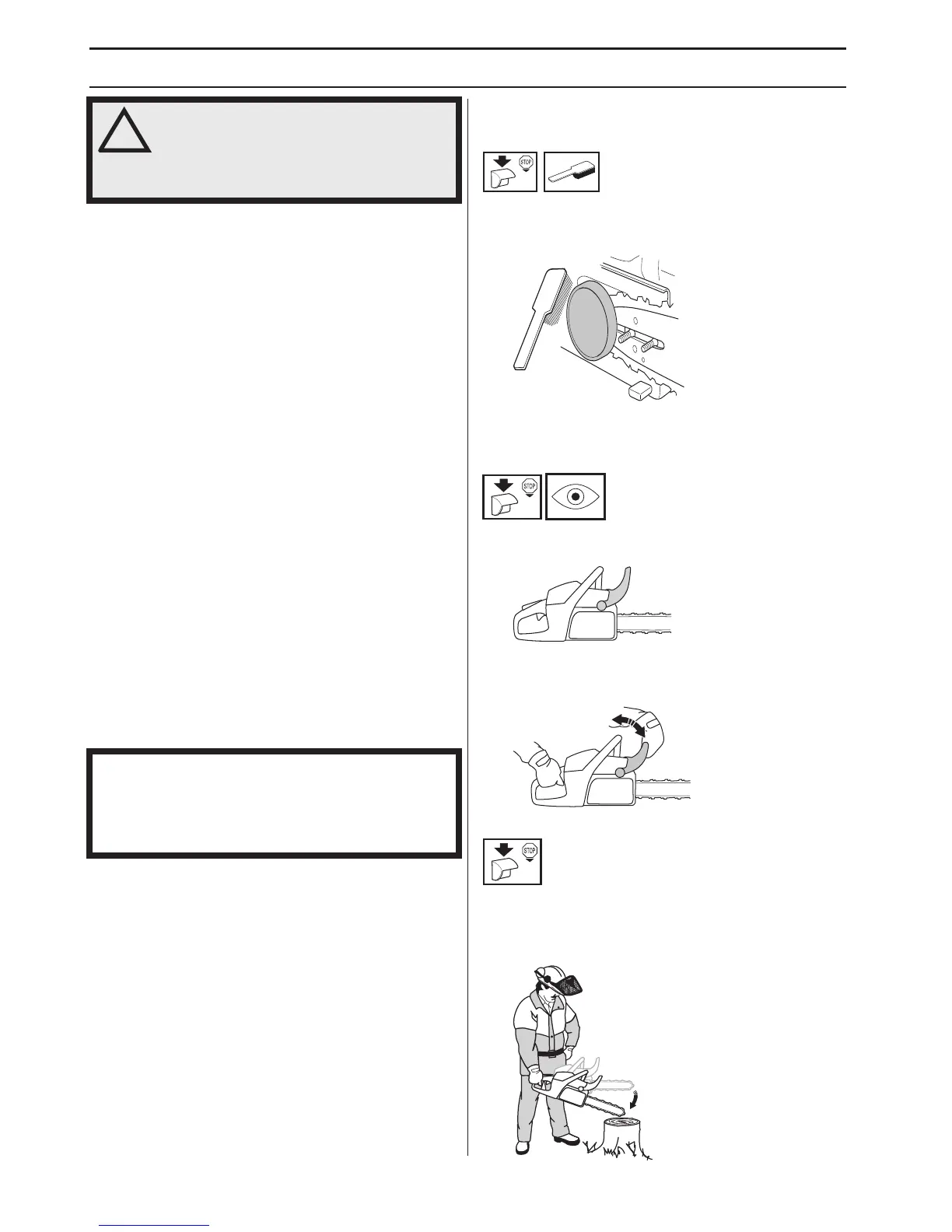 STOP

STOP

STOP