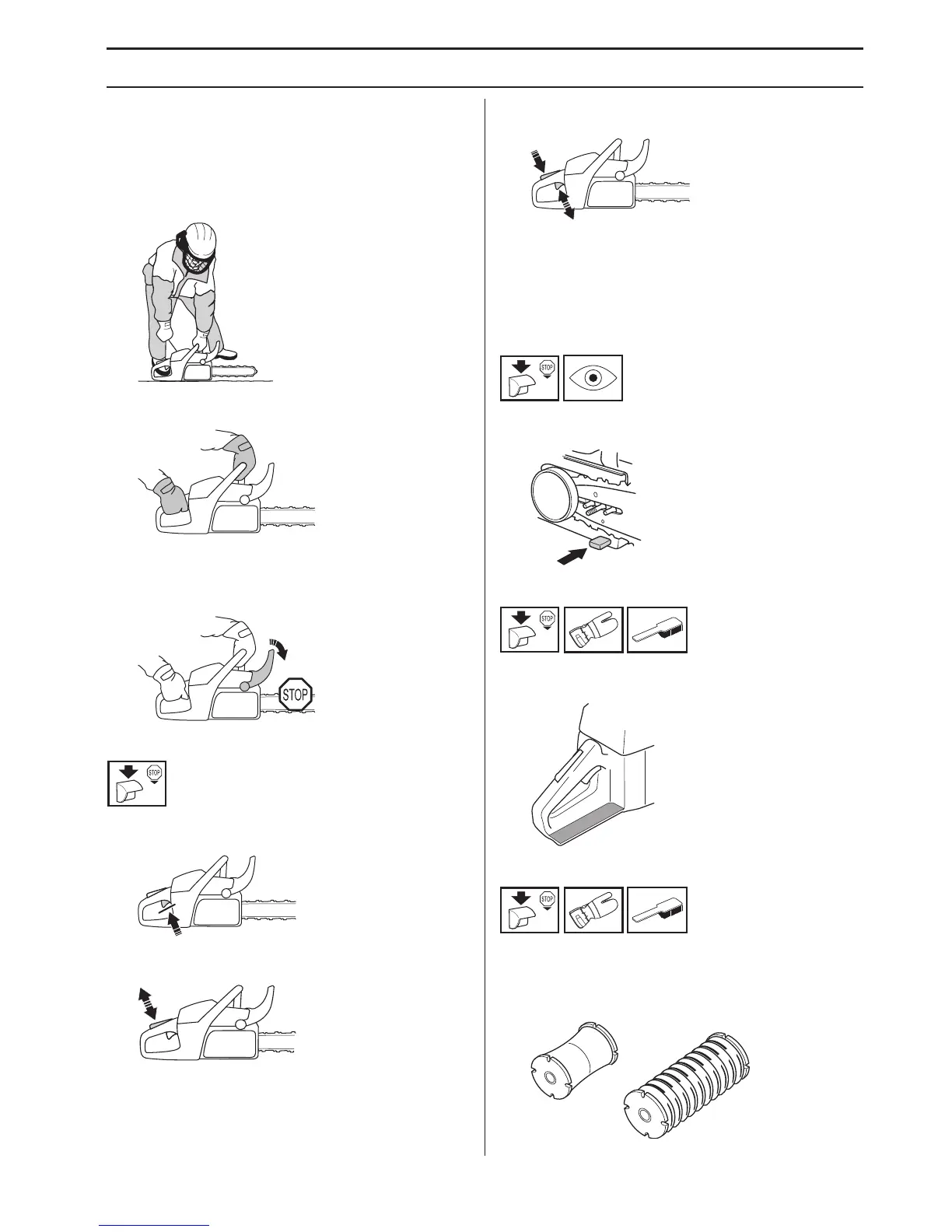 STOP

STOP

STOP

STOP

STOP