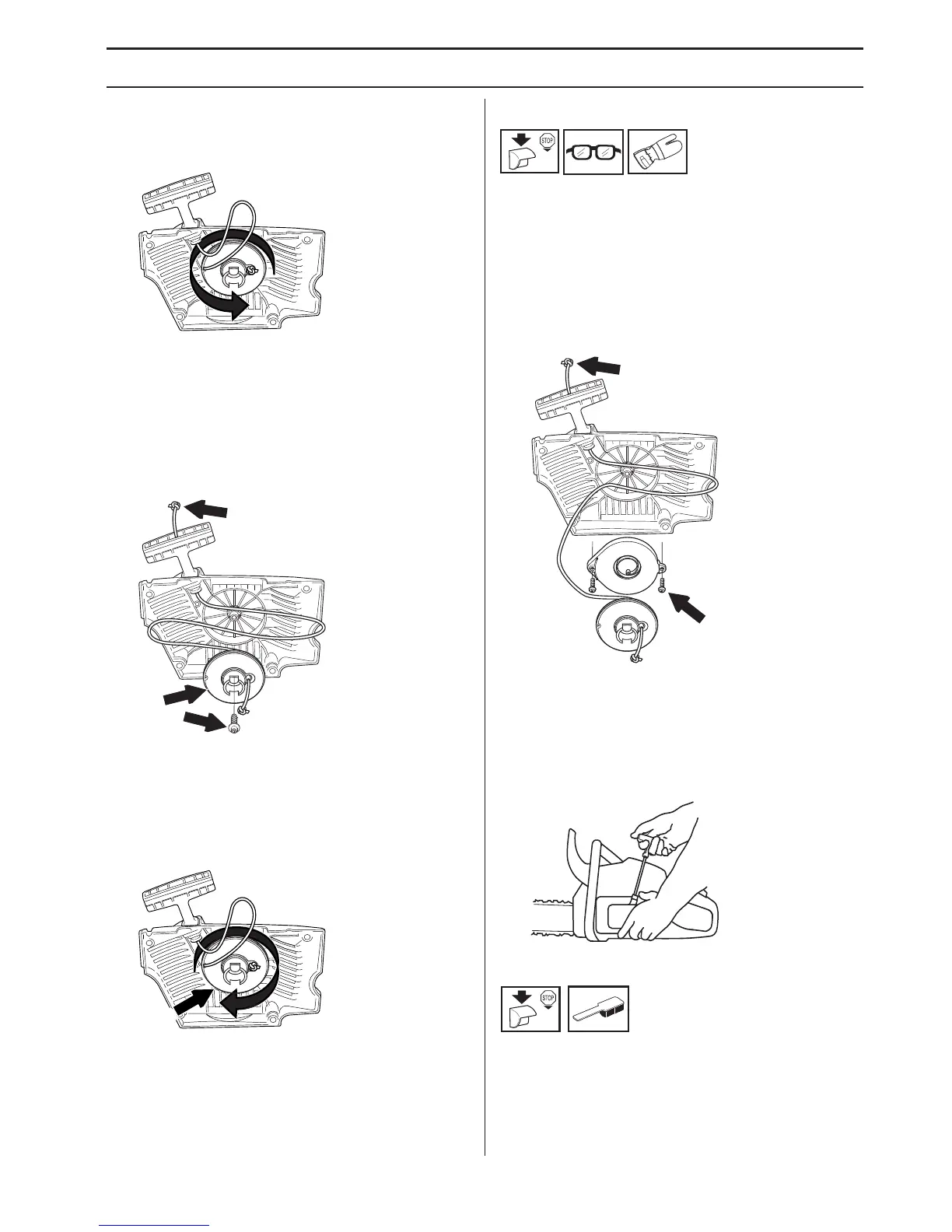 STOP

STOP