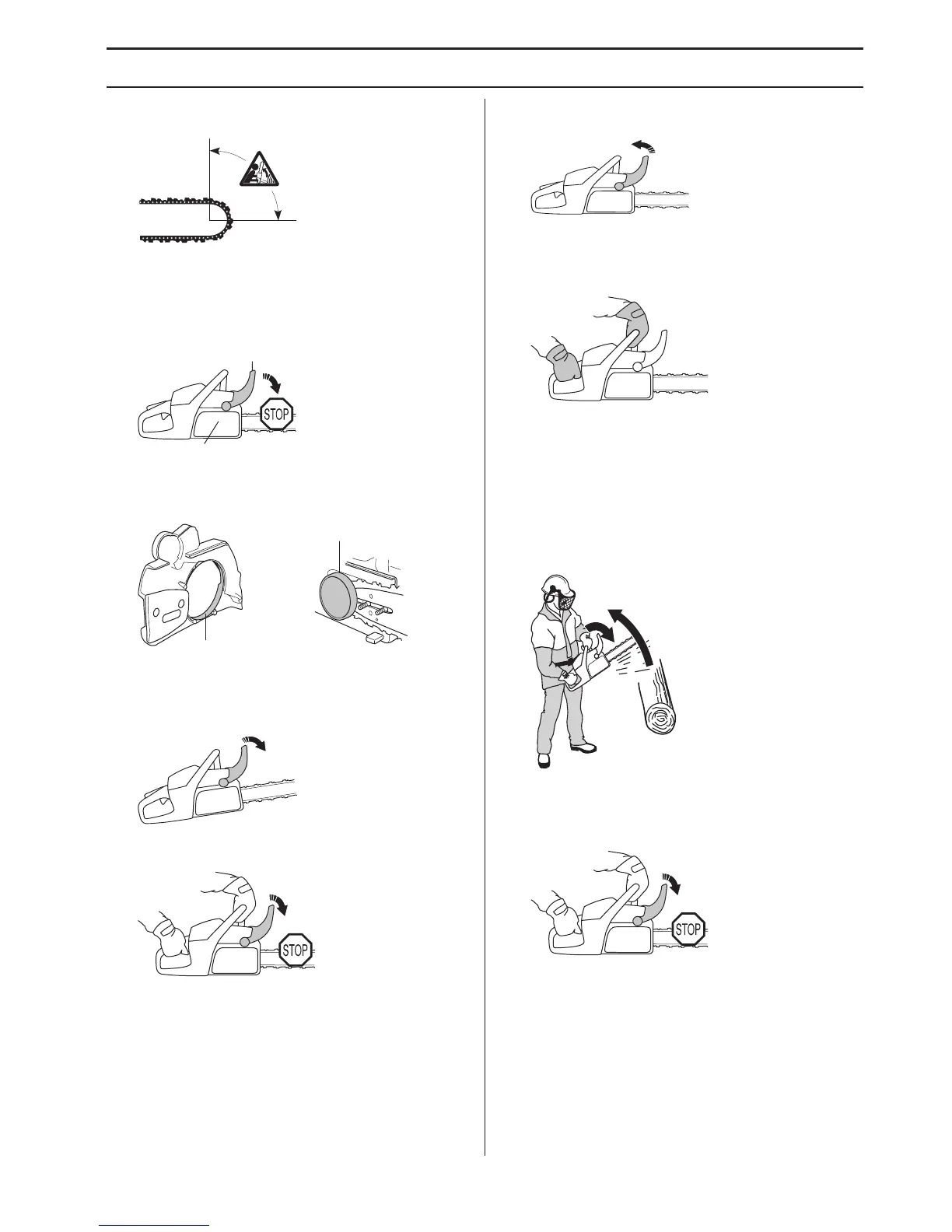 STOP

STOP

STOP