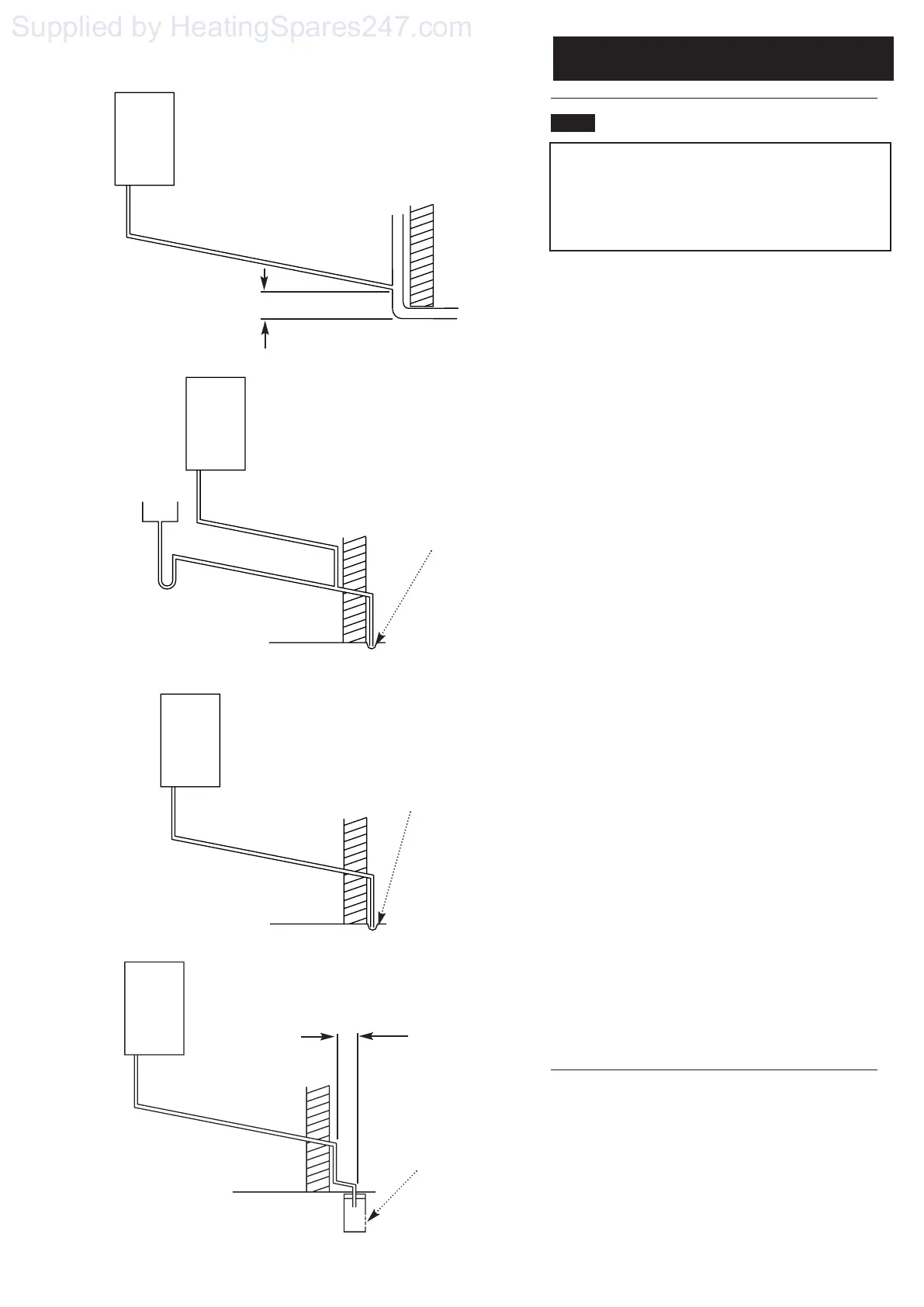 Supplied by HeatingSpares247.com