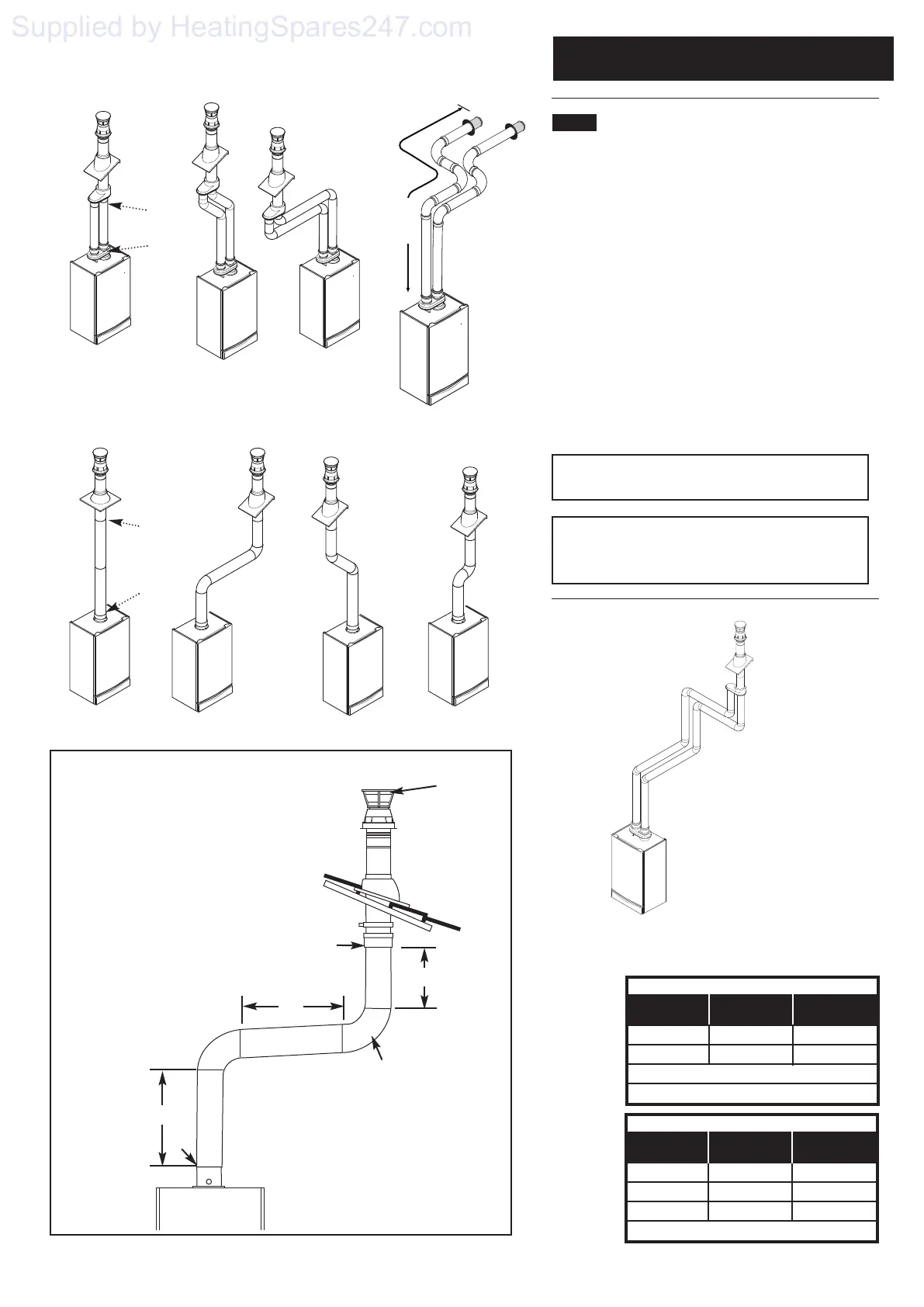 Supplied by HeatingSpares247.com