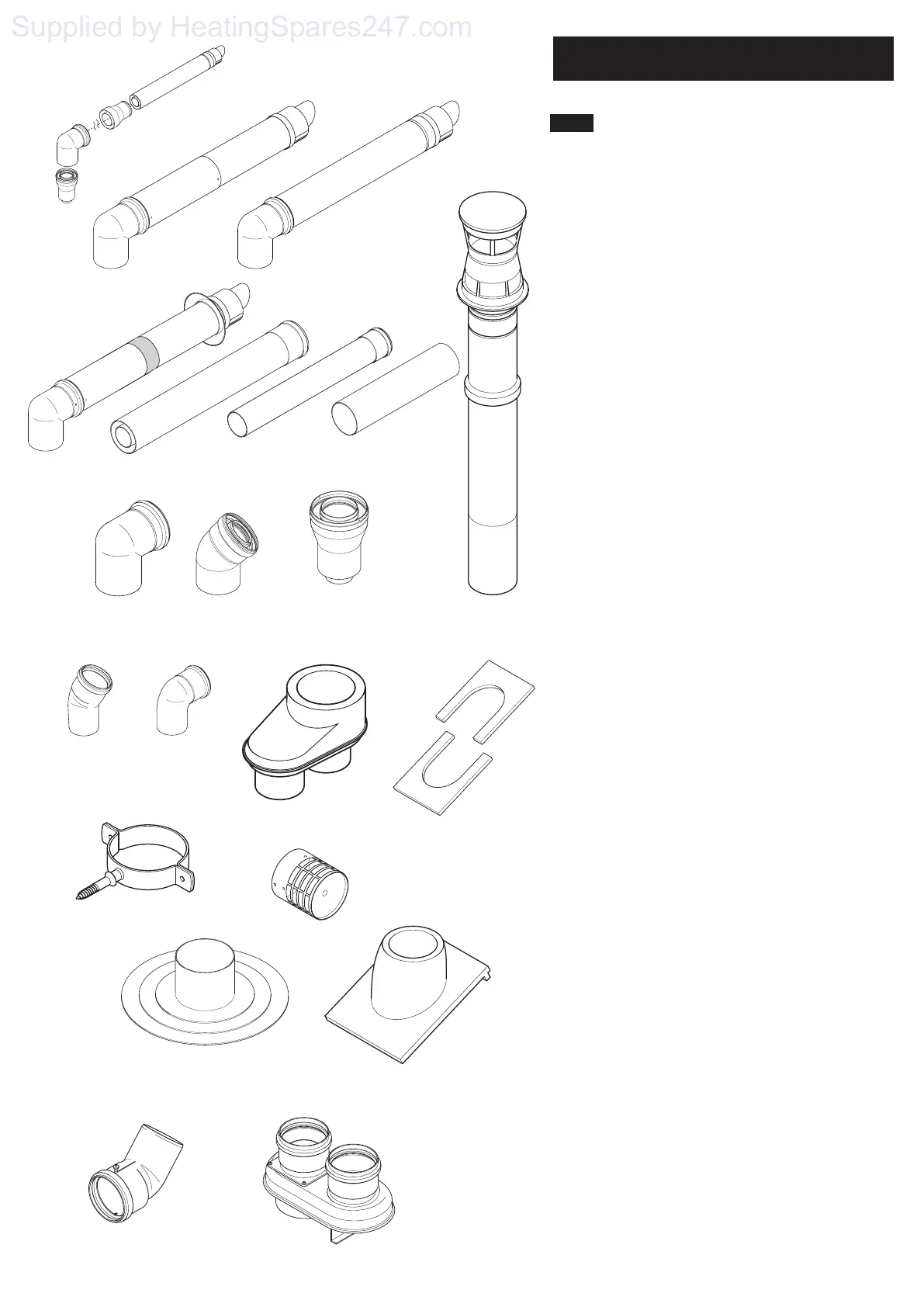 Supplied by HeatingSpares247.com