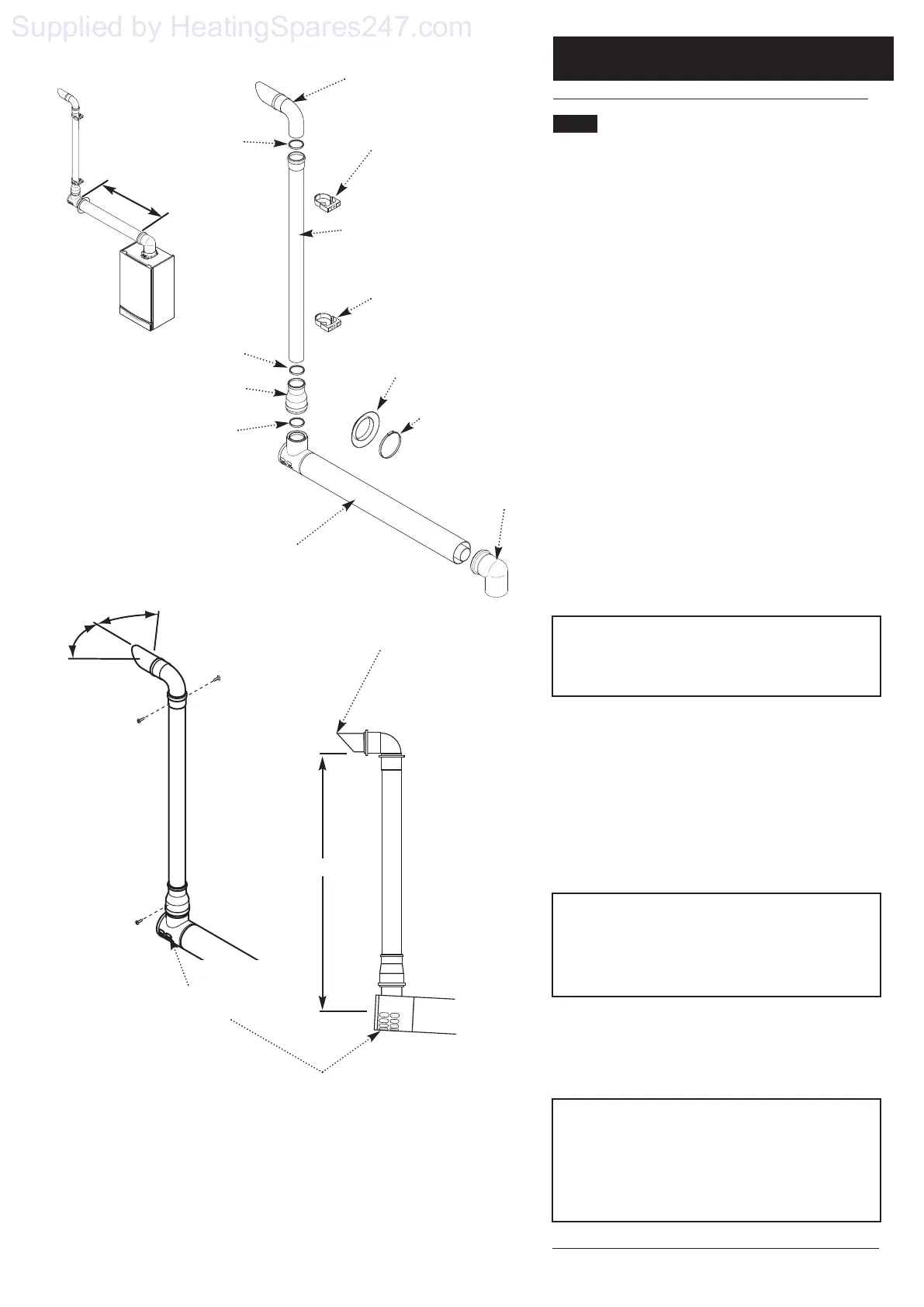 Supplied by HeatingSpares247.com