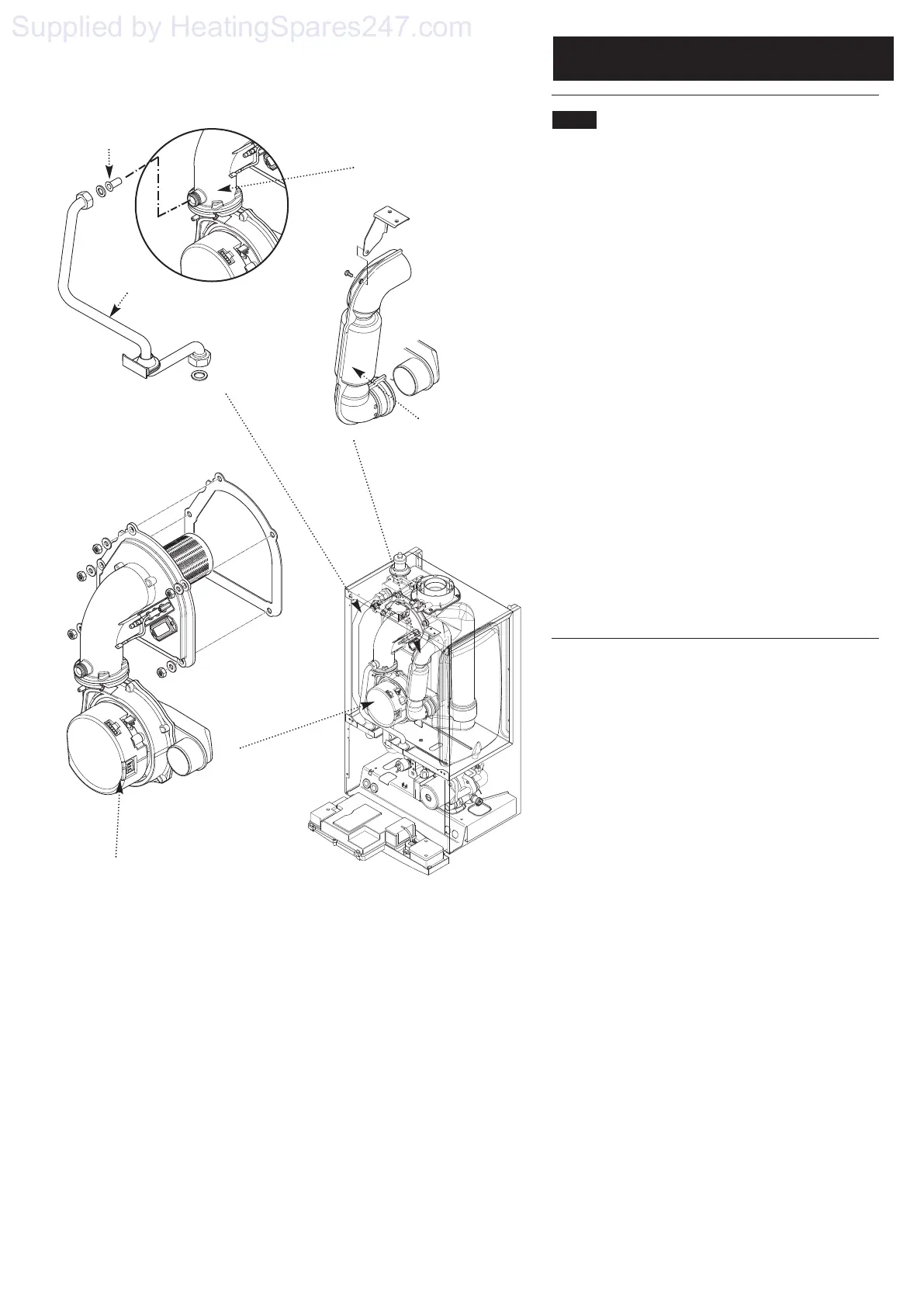 Supplied by HeatingSpares247.com