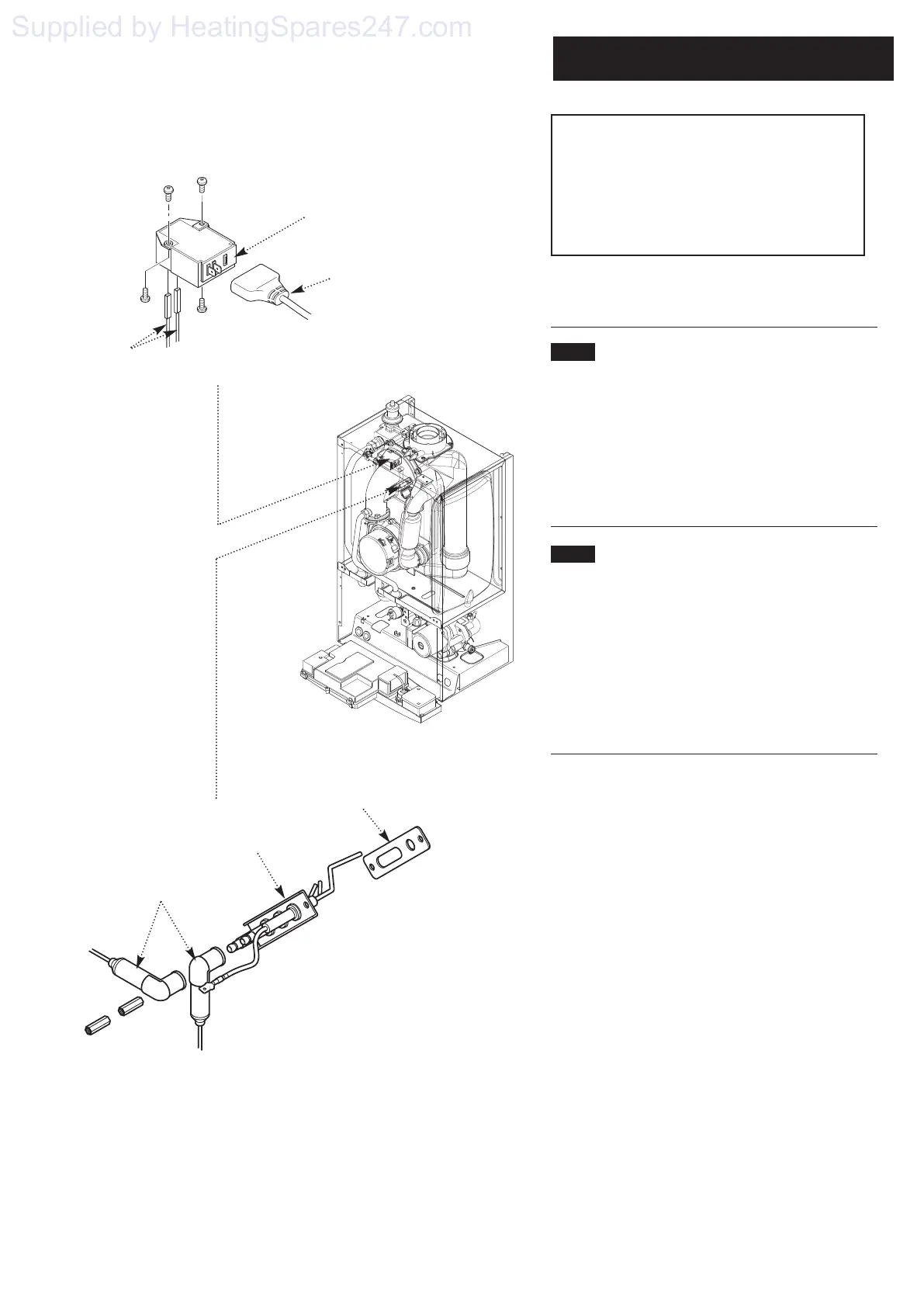 Supplied by HeatingSpares247.com