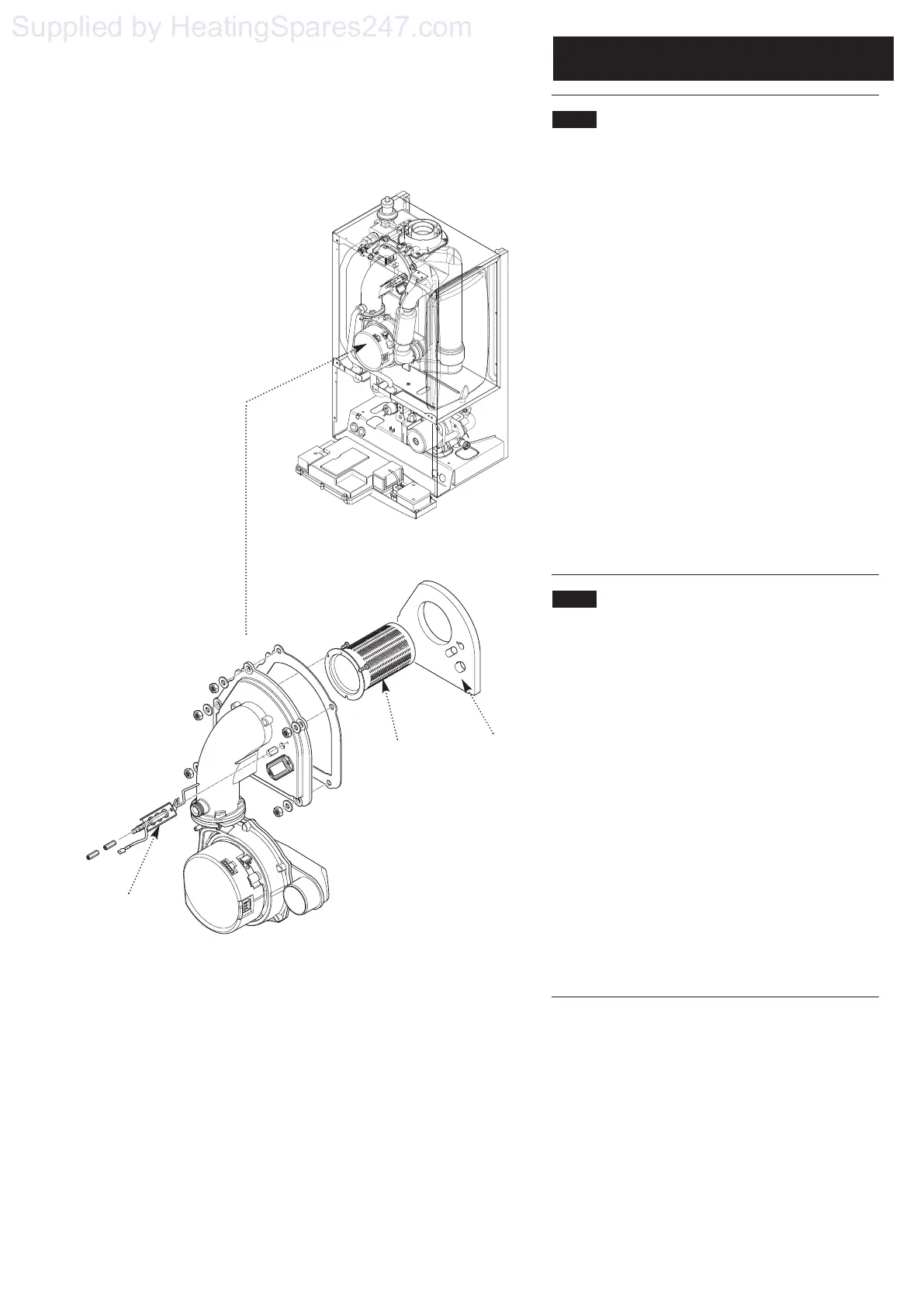 Supplied by HeatingSpares247.com