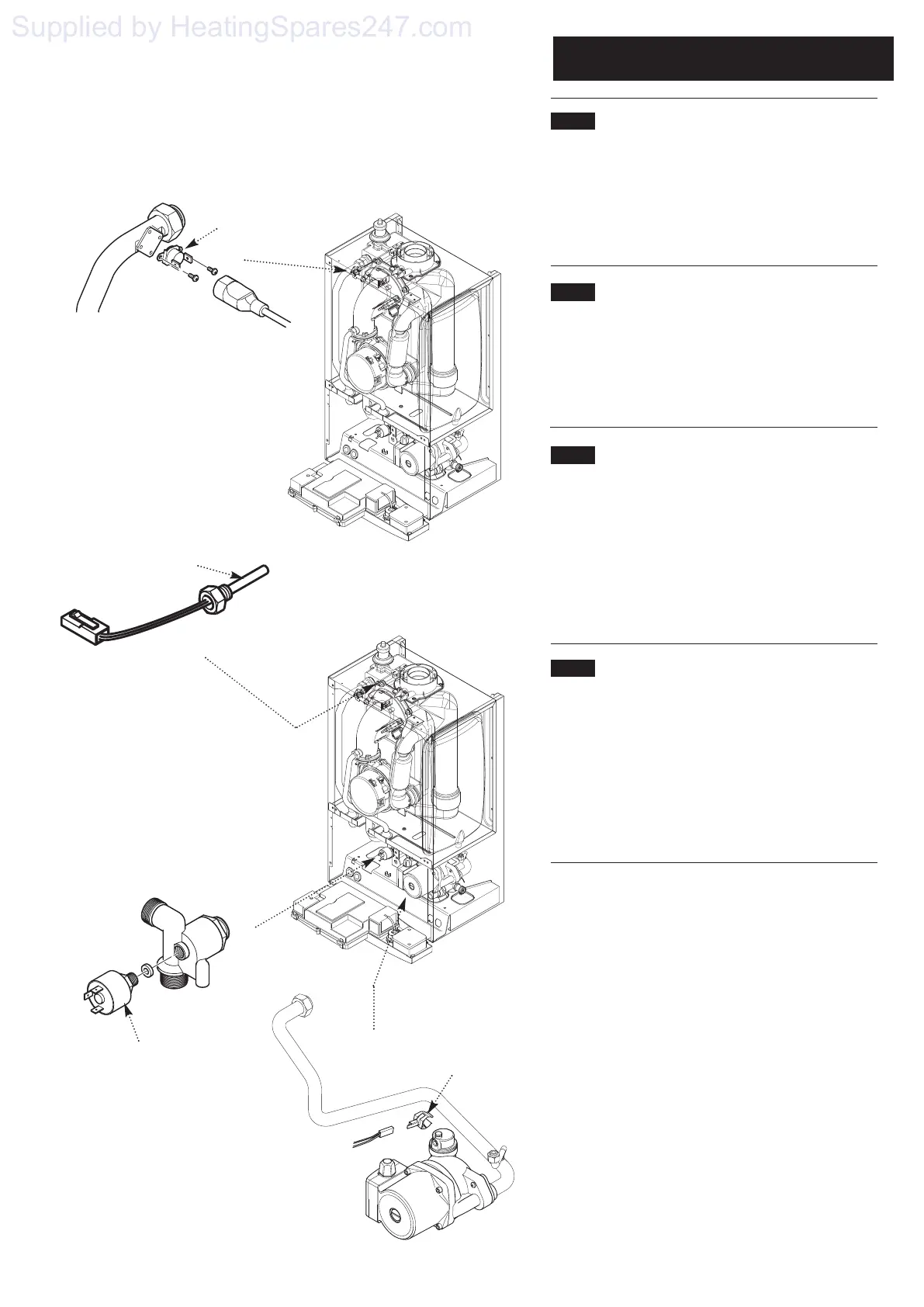 Supplied by HeatingSpares247.com