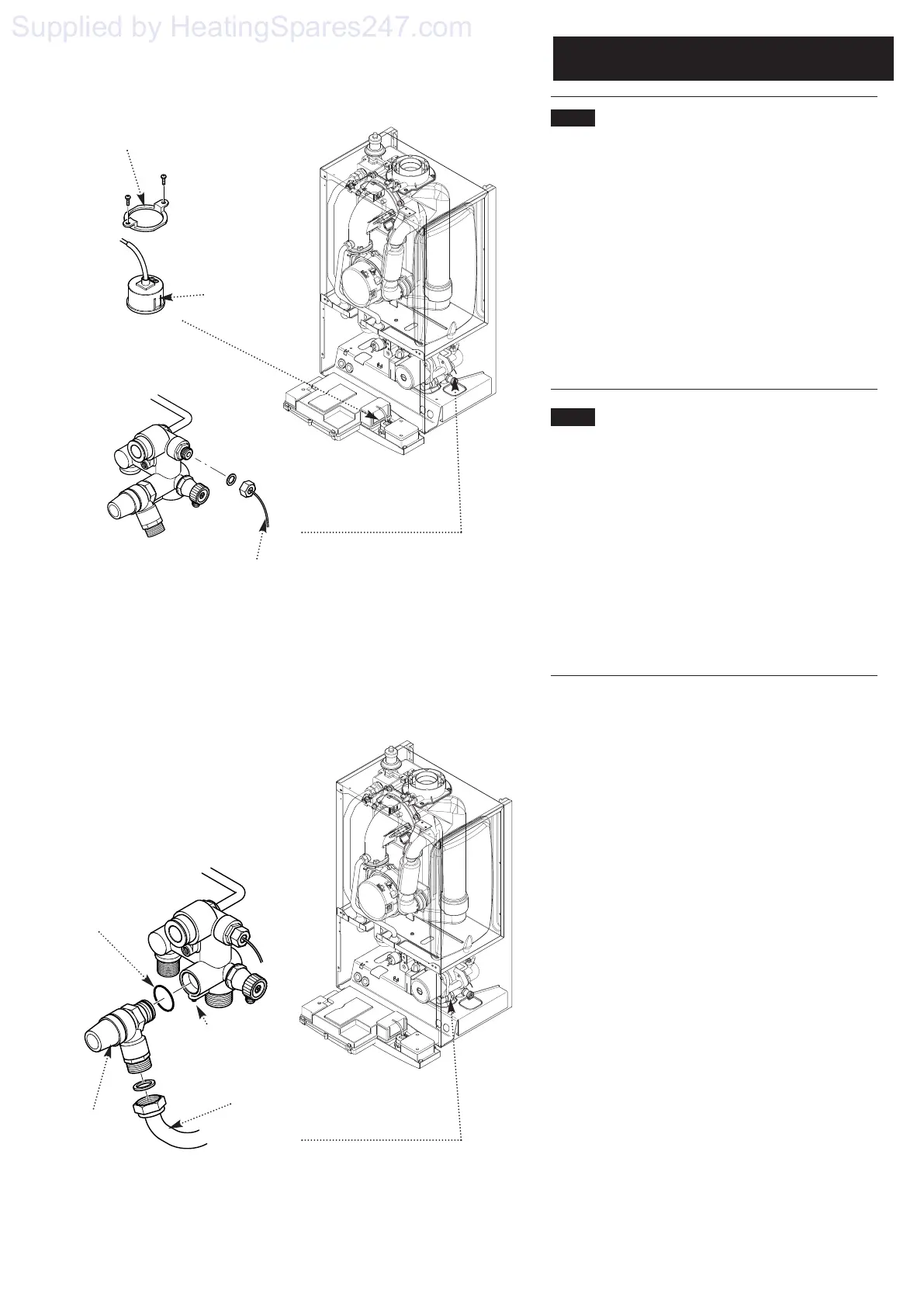 Supplied by HeatingSpares247.com