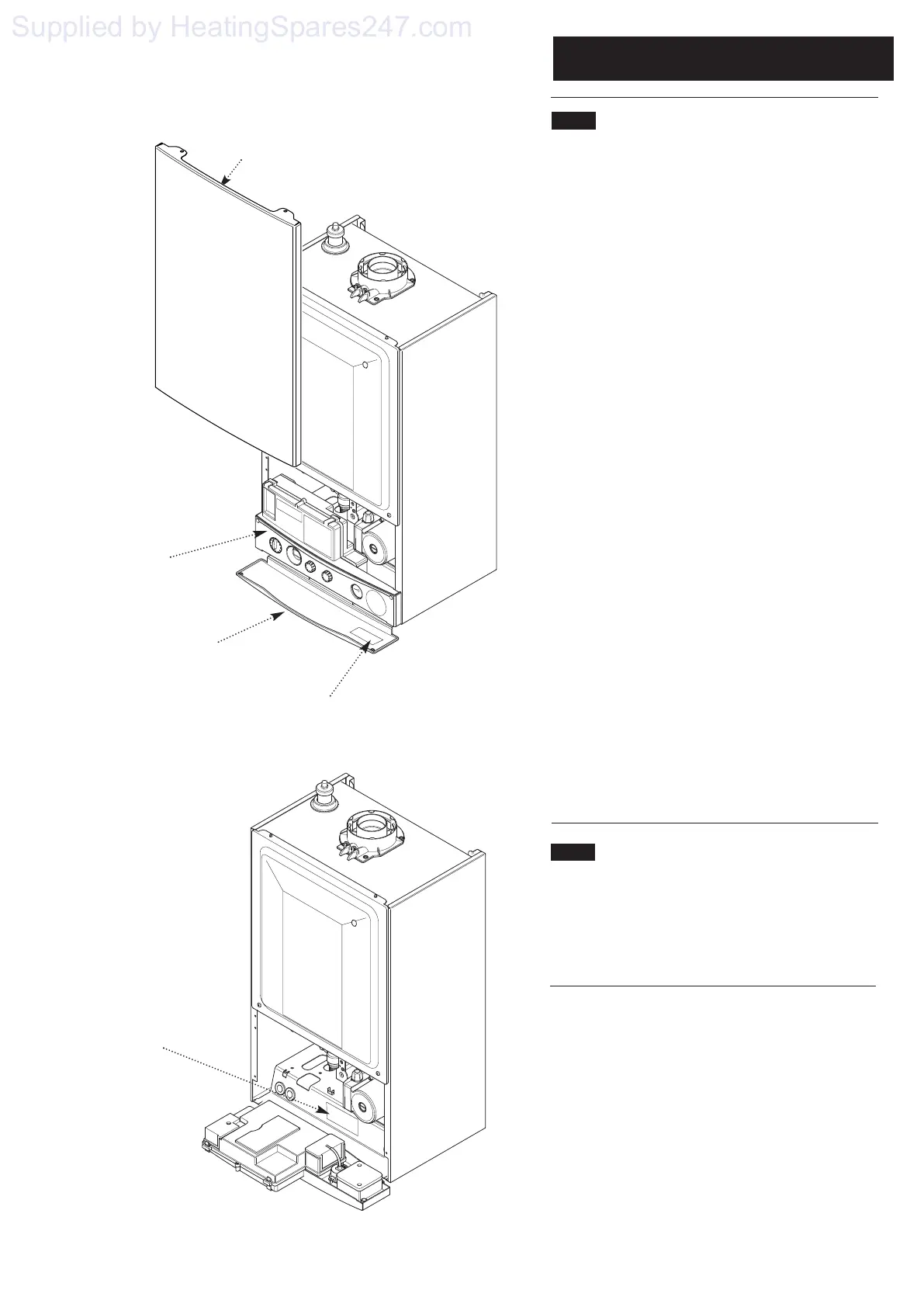 Supplied by HeatingSpares247.com