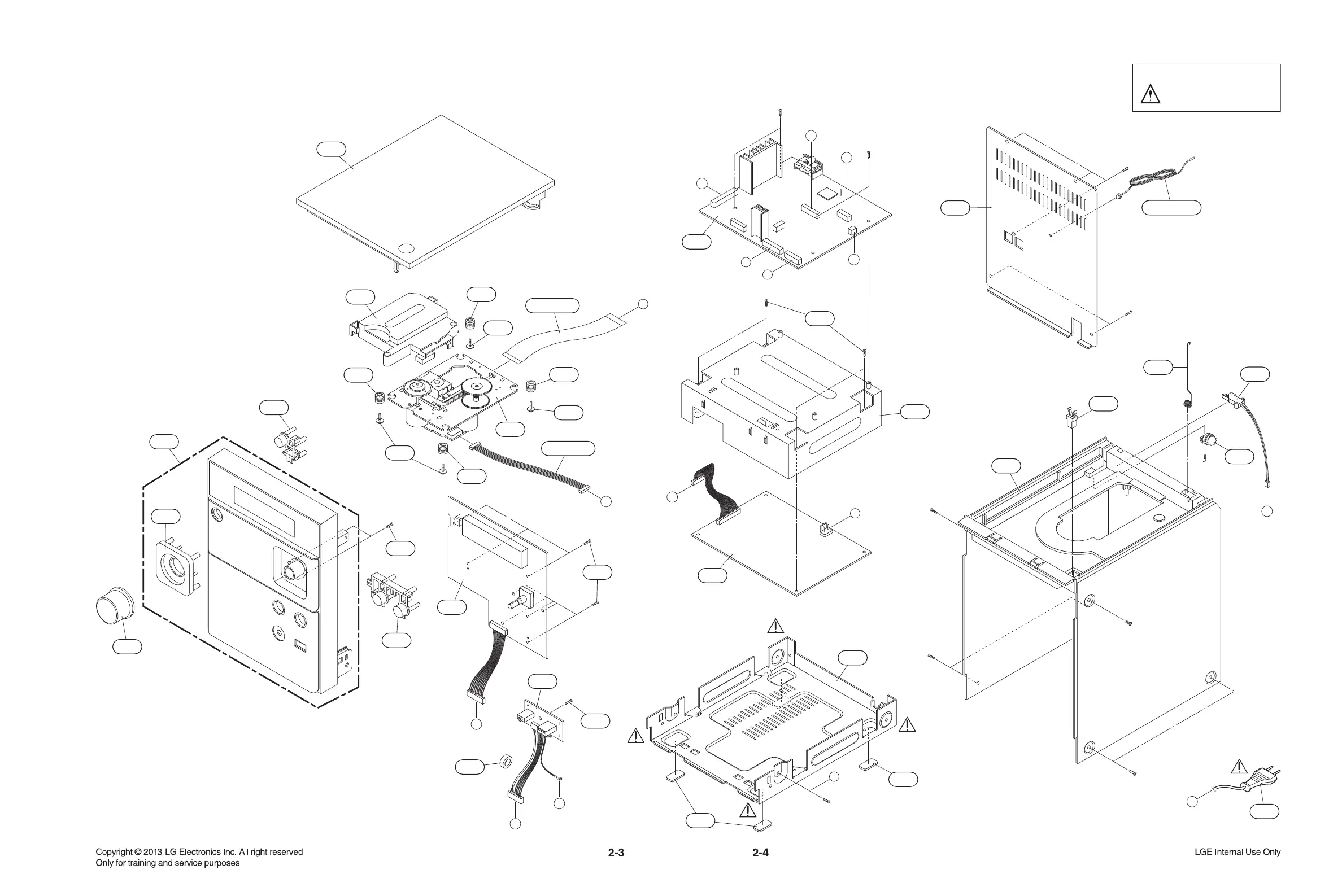 Copyright © 2013 LG Electronics Inc. All right reserved.
Only for training and service purposes.

2-3

2-4

LGE Internal Use Only