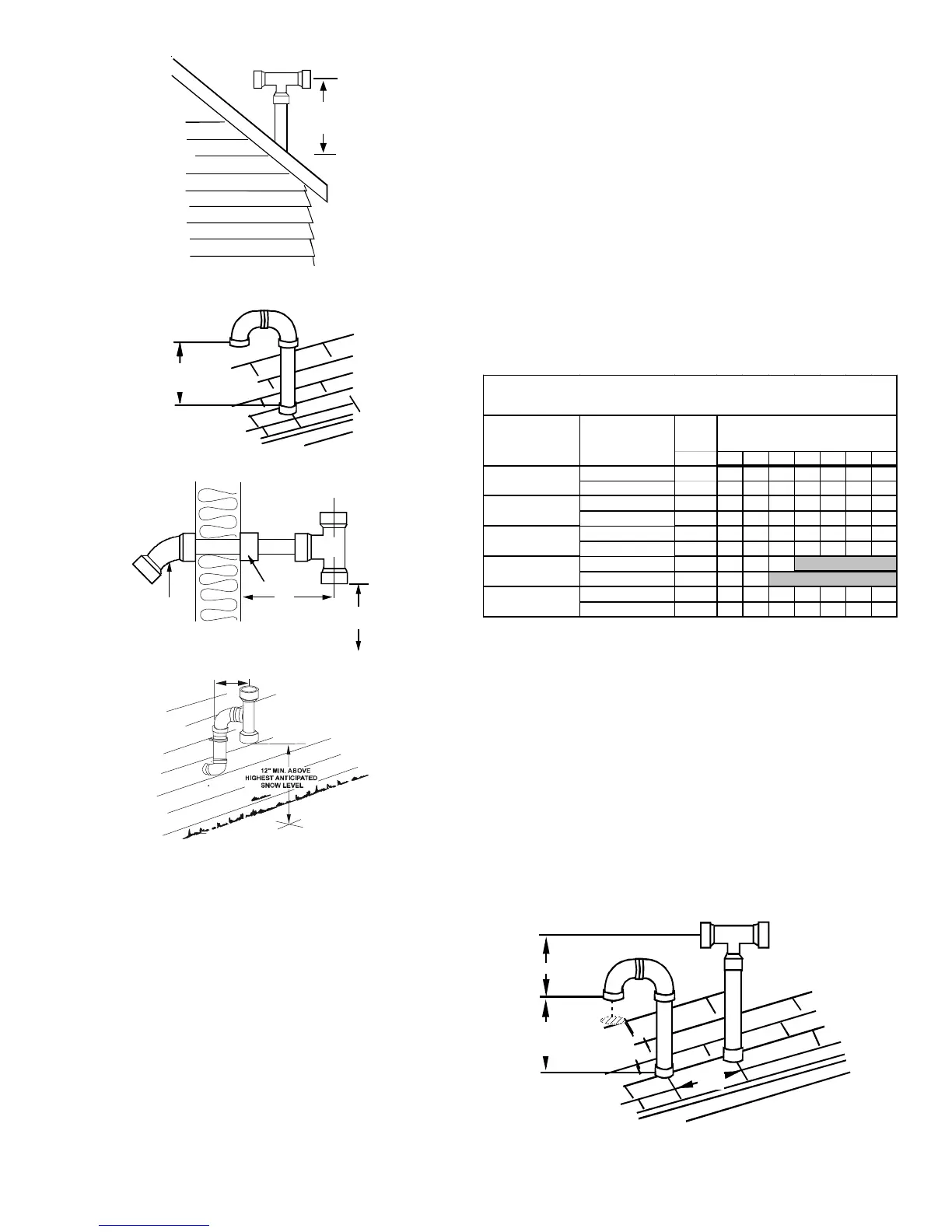 12" MIN. ABOVE HIGHEST ANTICIPATED SNOW LEVEL