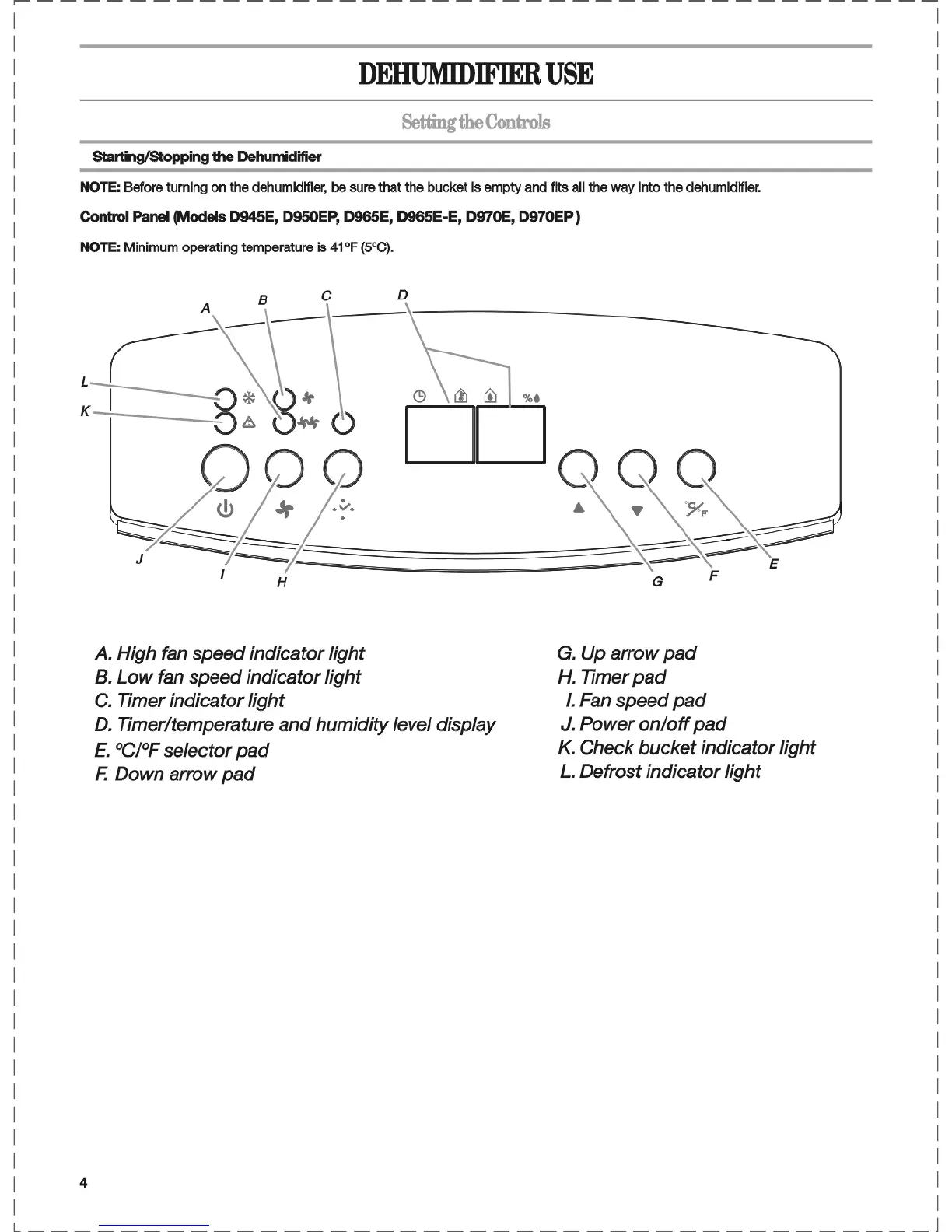 DEHUMIDIFIER USE

Setting the Controls

Starting/Stopping the Dehumidifier

NOTE: Before turning on the dehumidifier, be sure that the bucket is empty and fits all the way into the dehumidifier.

Control Panel (Models D945E, D950EP, D965E, D965E-E, D970E, D970EP)

NOTE: Minimum operating temperature is 41°F (5°C).

A B C D

L
K

%

°C/F

J I H G F E

A. High fan speed indicator light
B. Low fan speed indicator light
C. Timer indicator light
D. Timer/temperature and humidity level display
E. °C/°F selector pad
F. Down arrow pad

G. Up arrow pad
H. Timer pad
I. Fan speed pad
J. Power on/off pad
K. Check bucket indicator light
L. Defrost indicator light

4