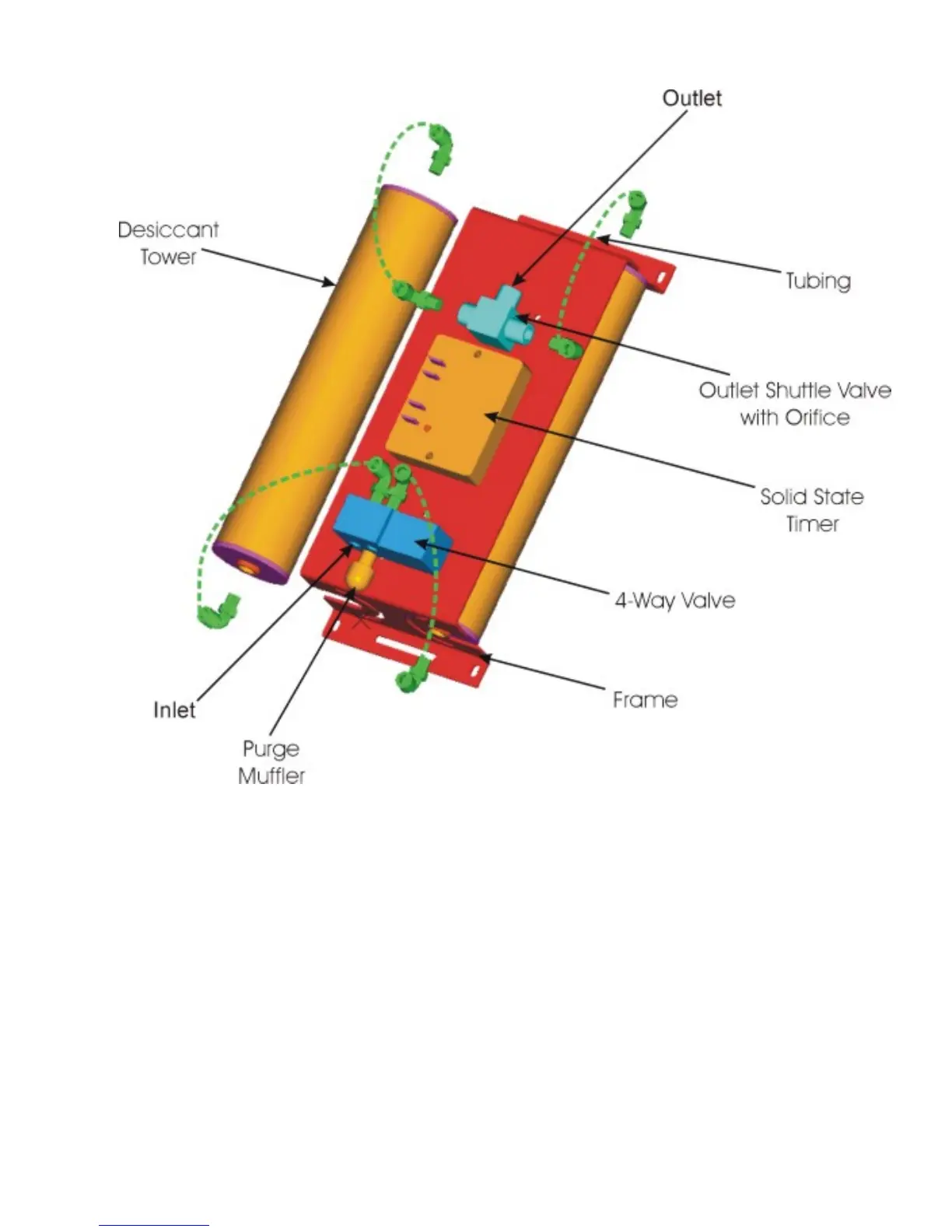 Outlet

Desiccant Tower

Tubing

Outlet Shuttle Valve with Orifice

Solid State Timer

4-Way Valve

Frame

Inlet

Purge Muffler