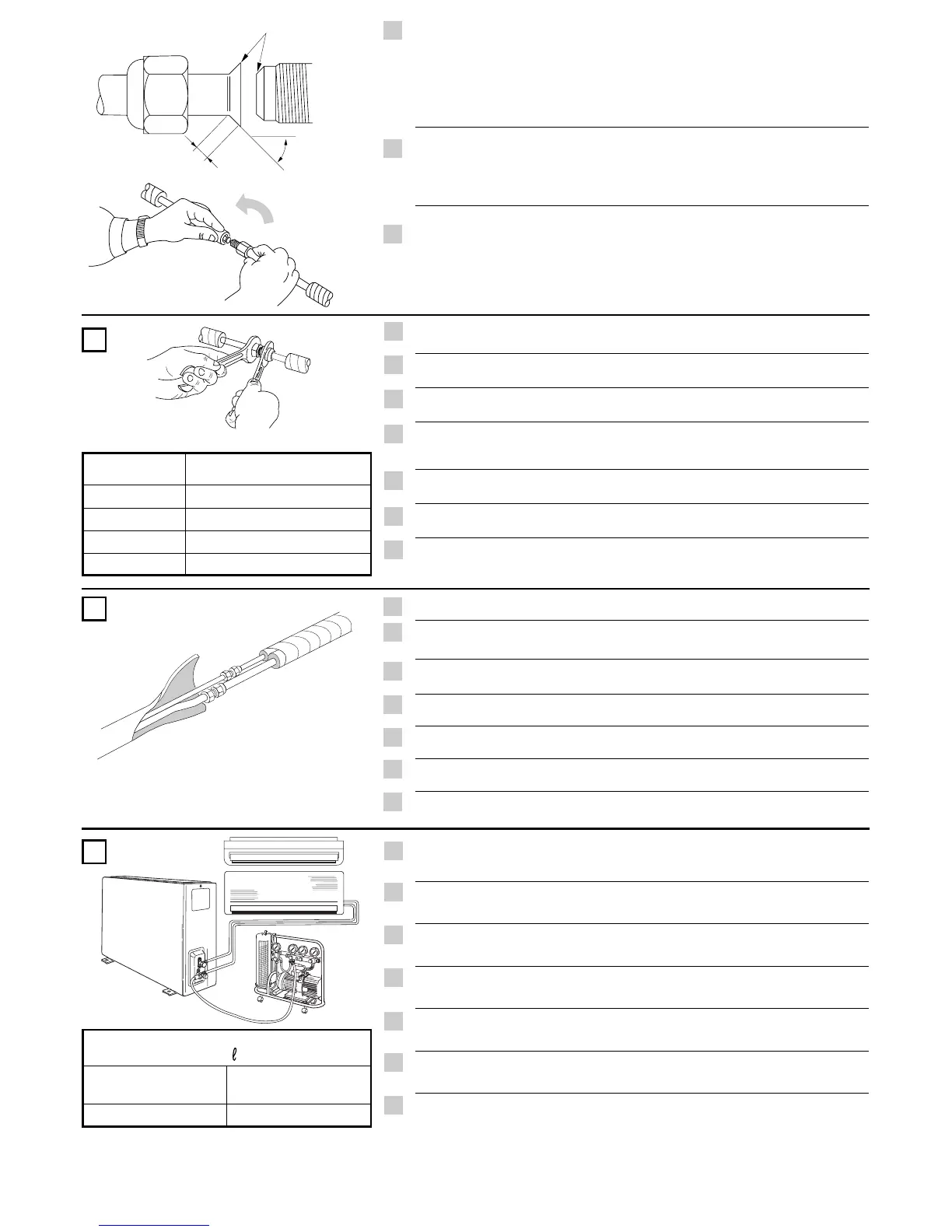 $\ell$