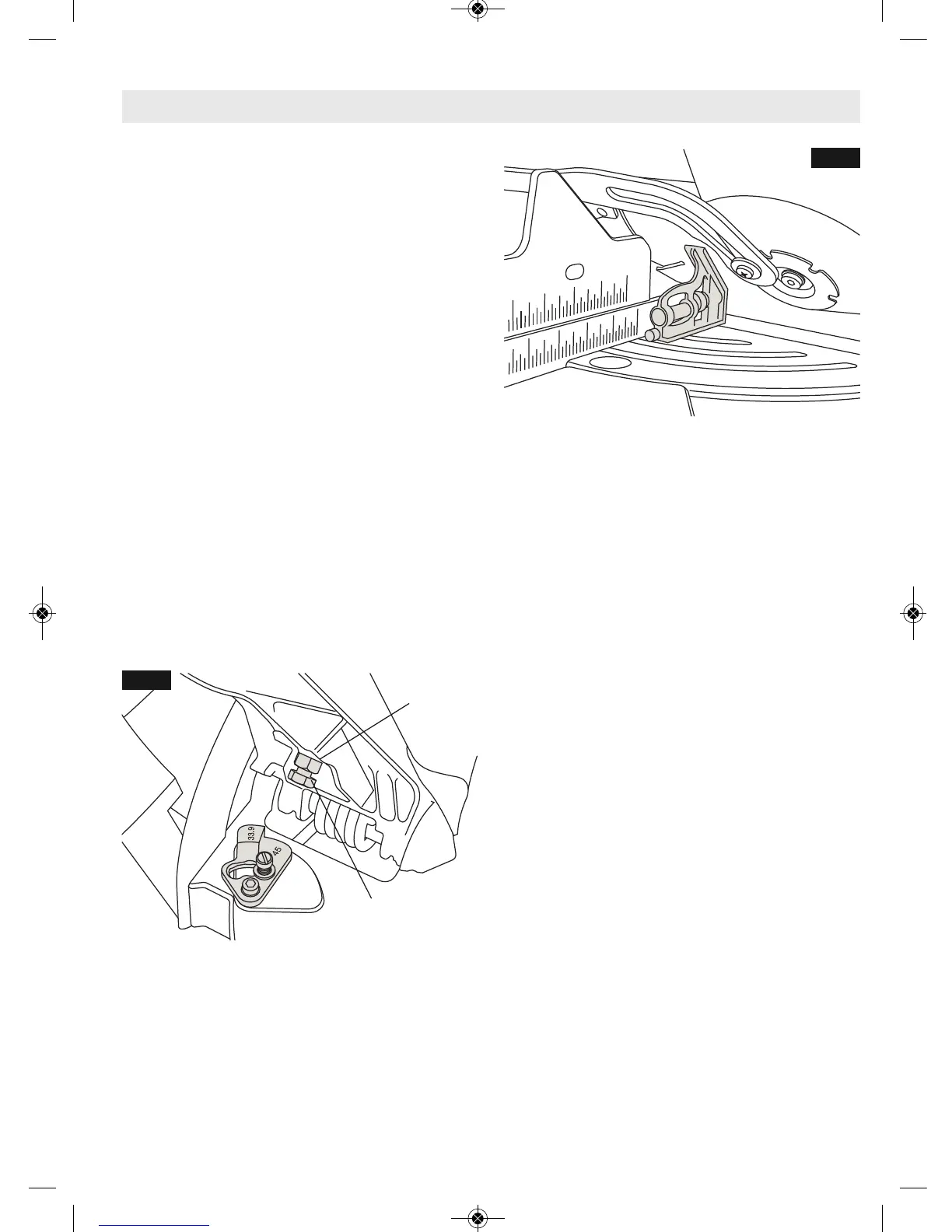 33.9

45