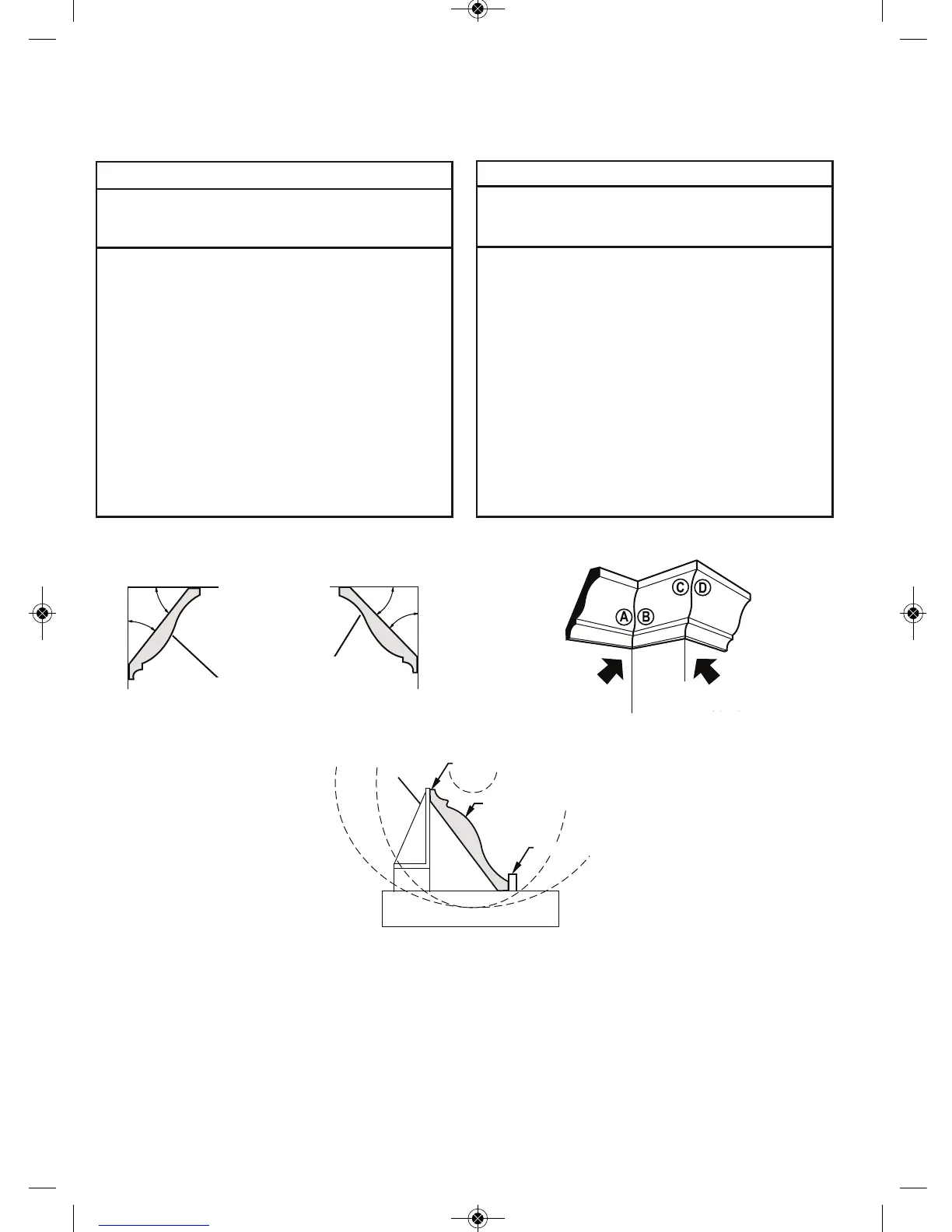 A B C D