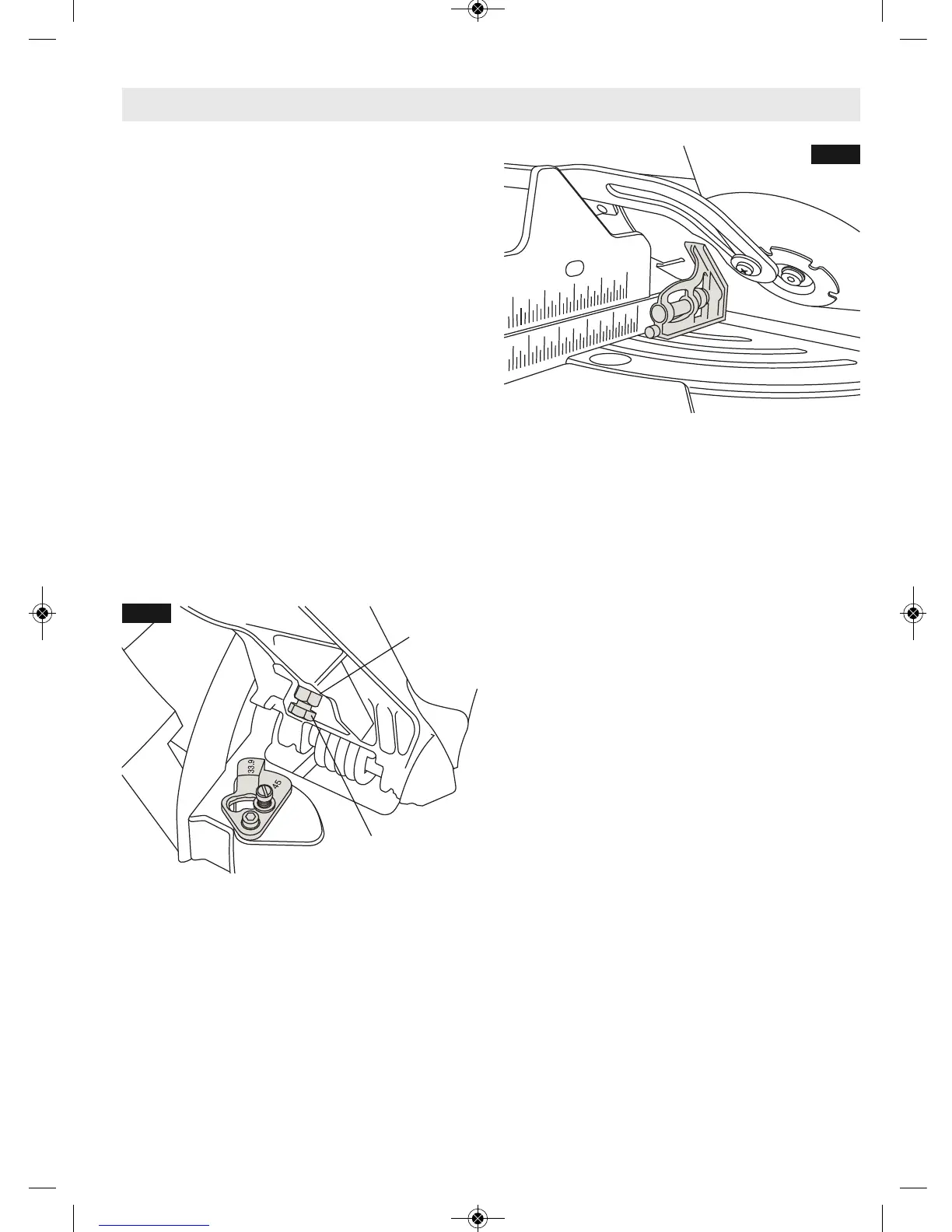 33.9
45