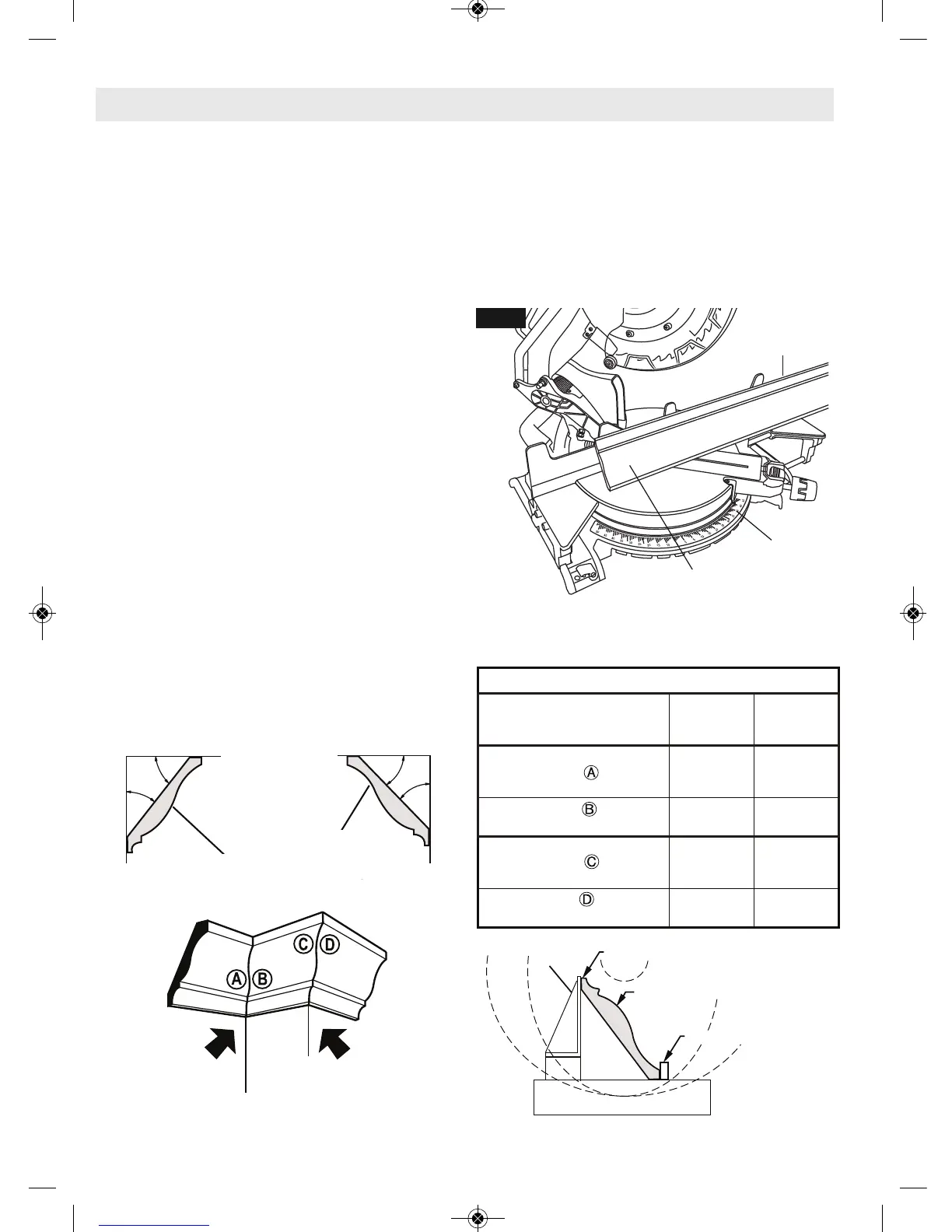 A

B

C

D

A

B

C

D