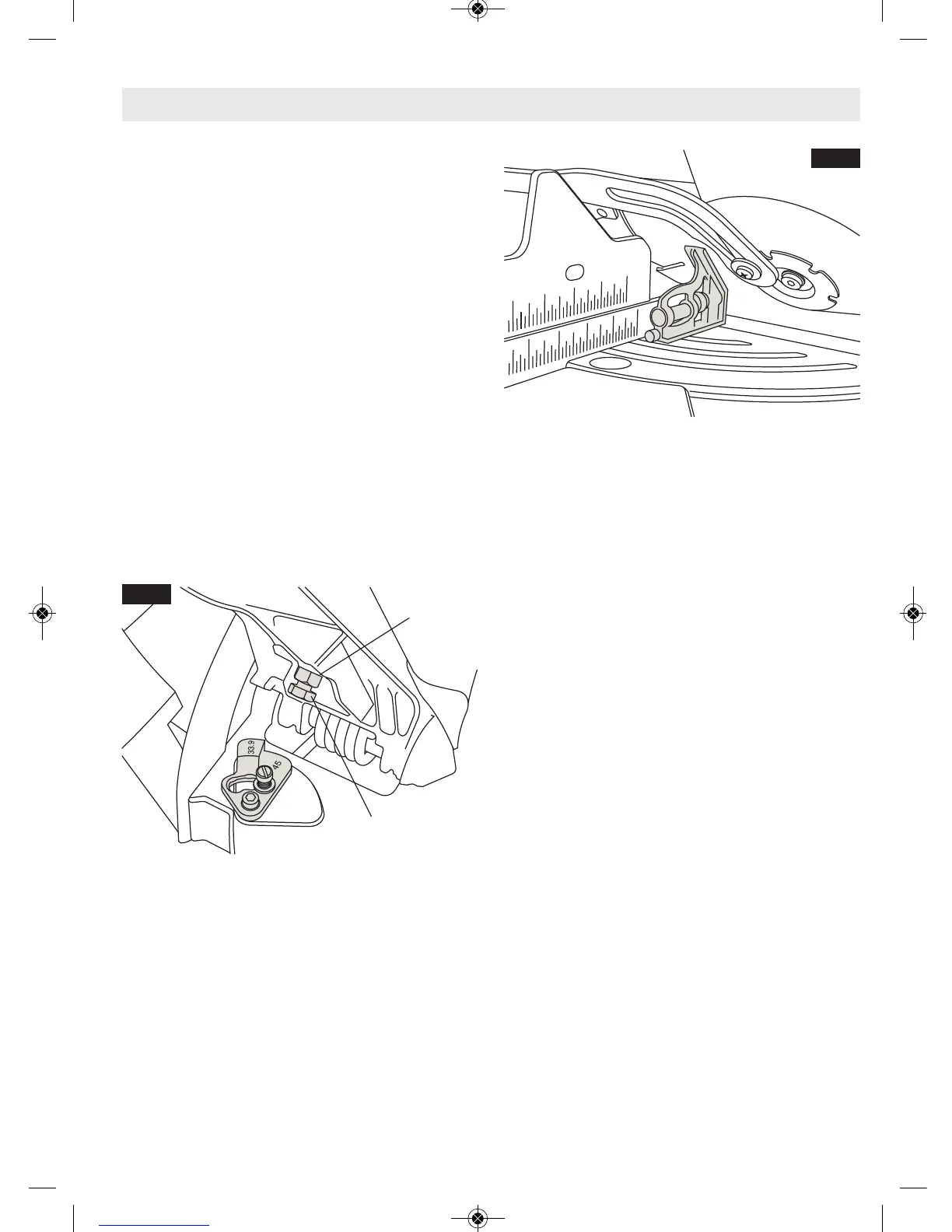 33.9

45