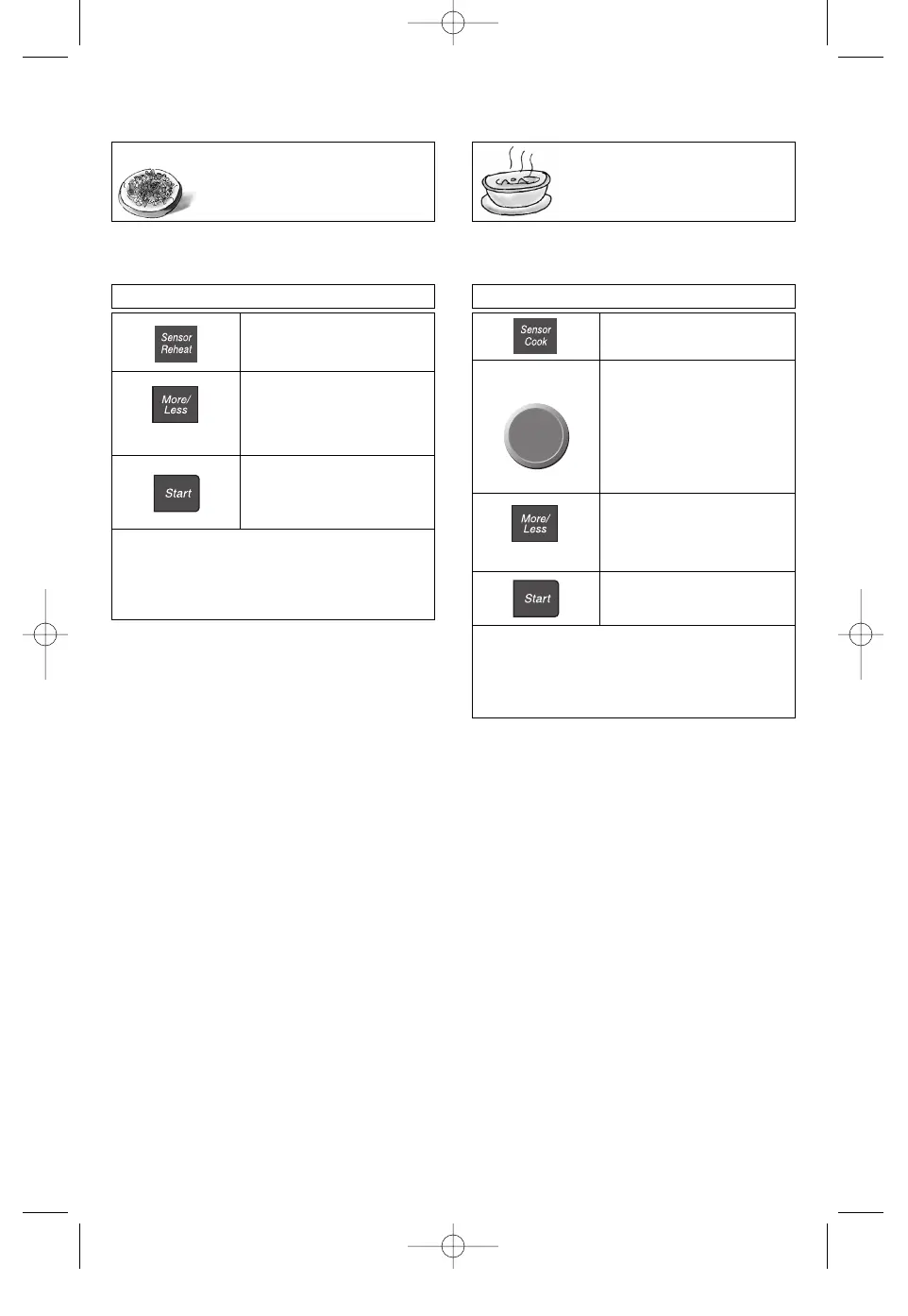 Sensor Reheat

More/ Less

Start

Sensor Cook

More/ Less

Start