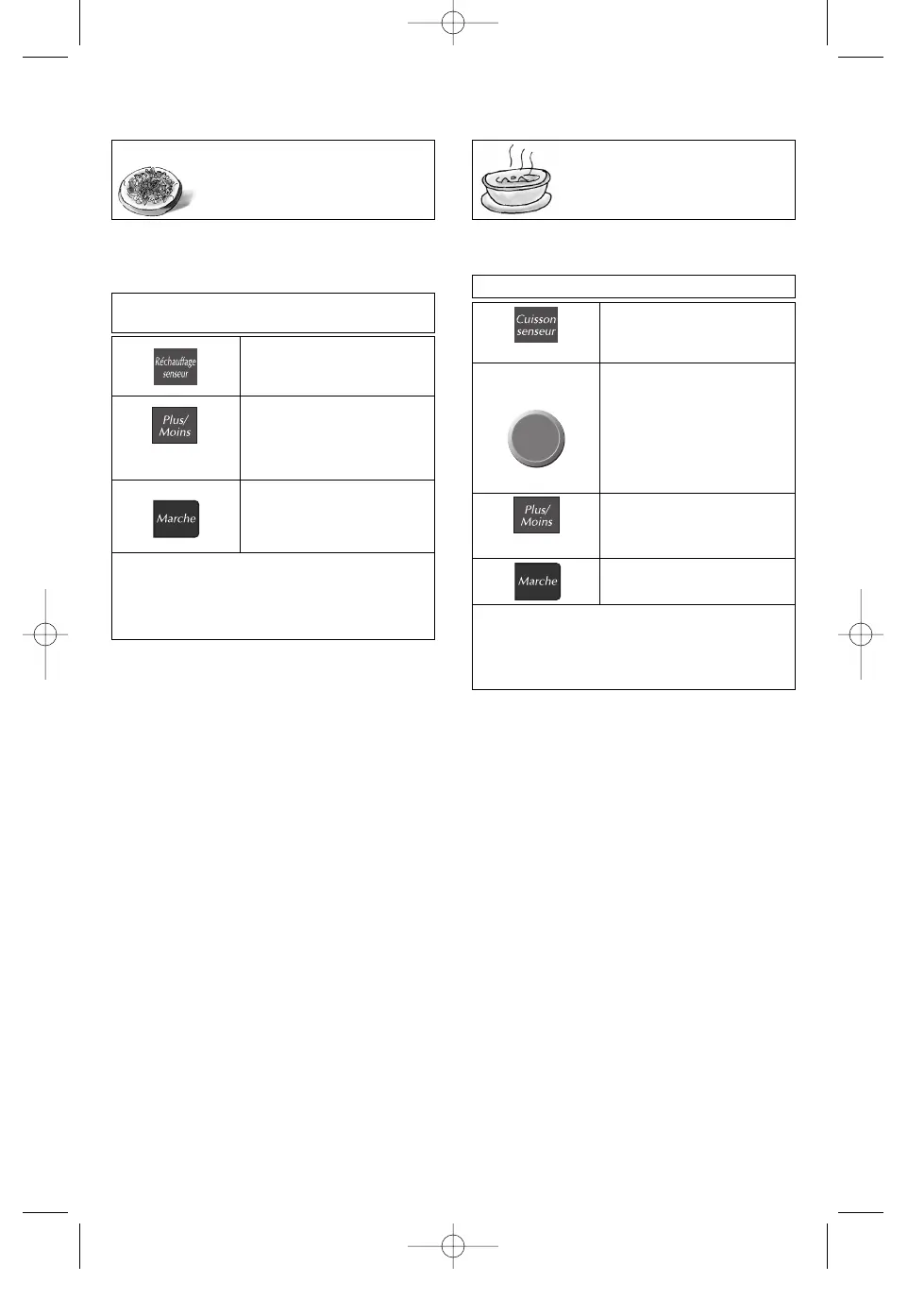 Réchauffage senseur

Plus/ Moins

Marche

Cuisson senseur

Plus/ Moins

Marche