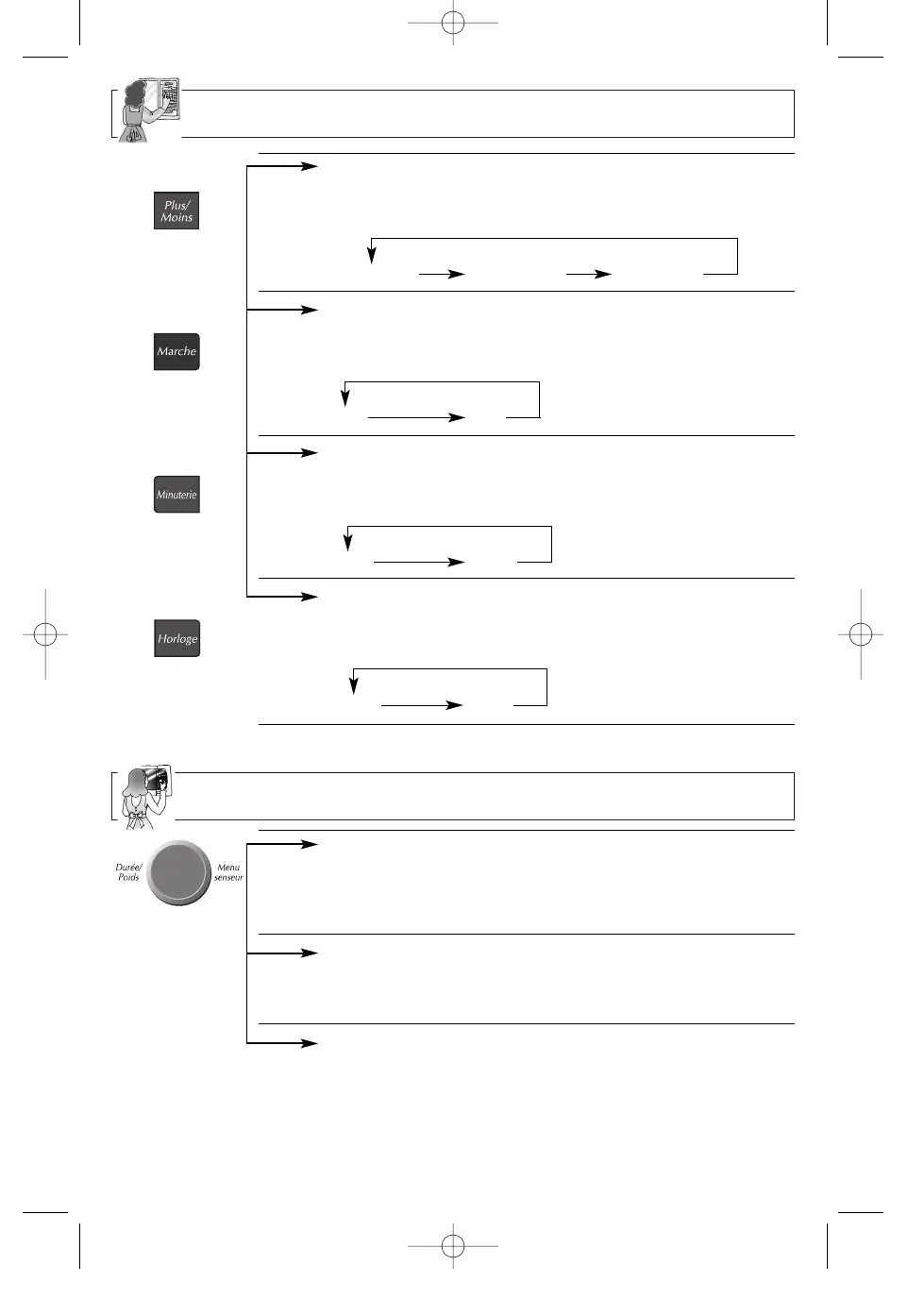 Plus/
Moins

Marche

Minuterie

Horloge

Durée/
Poids

Menu
senseur