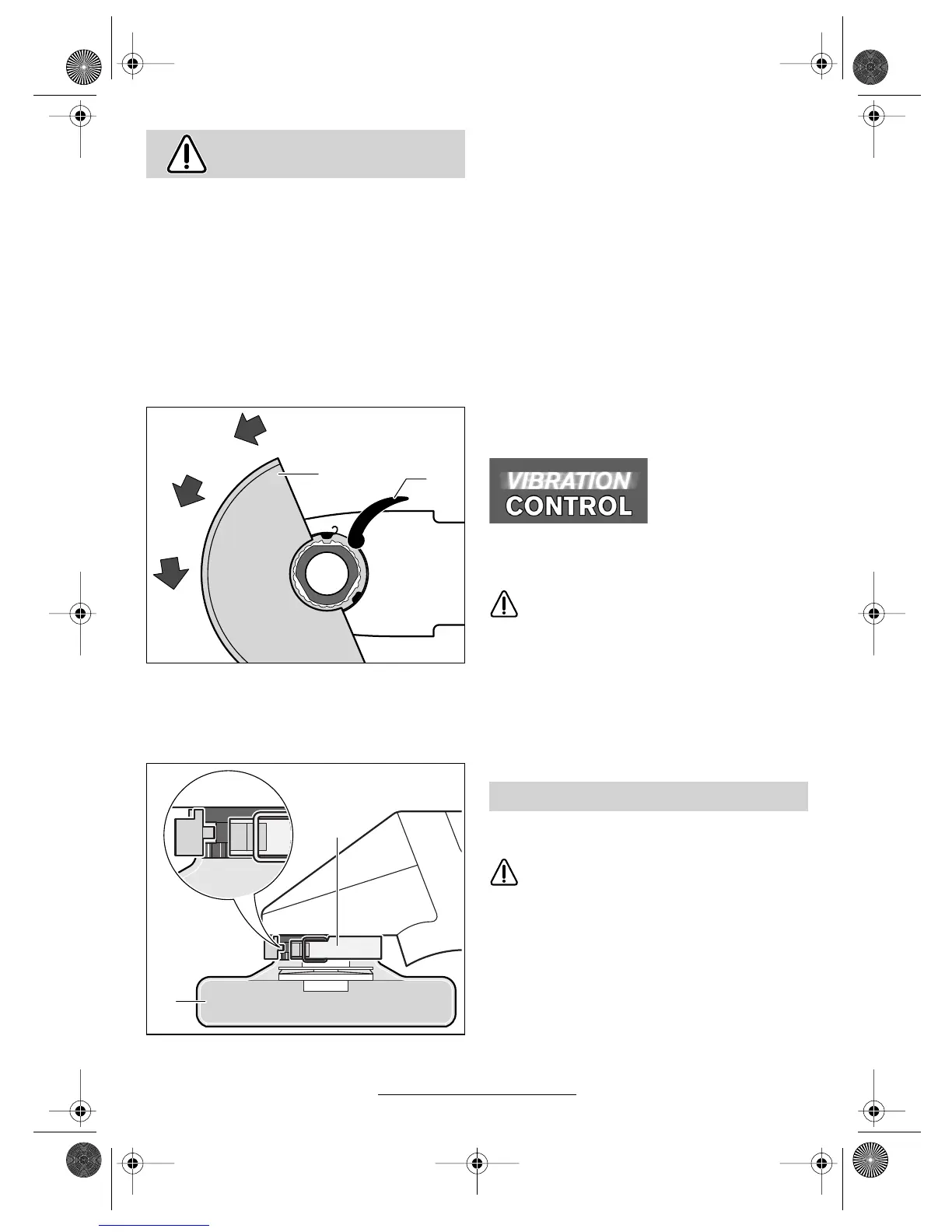 VIBRATION
CONTROL